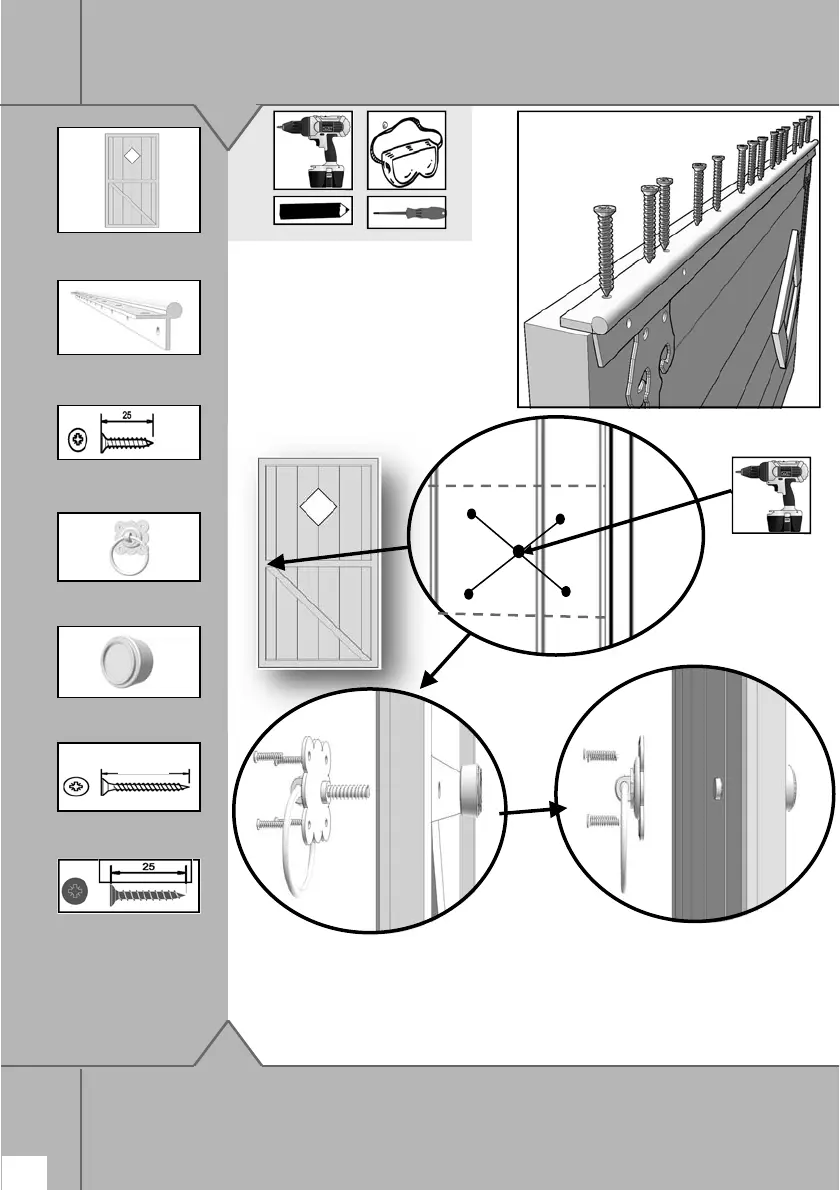 25

25