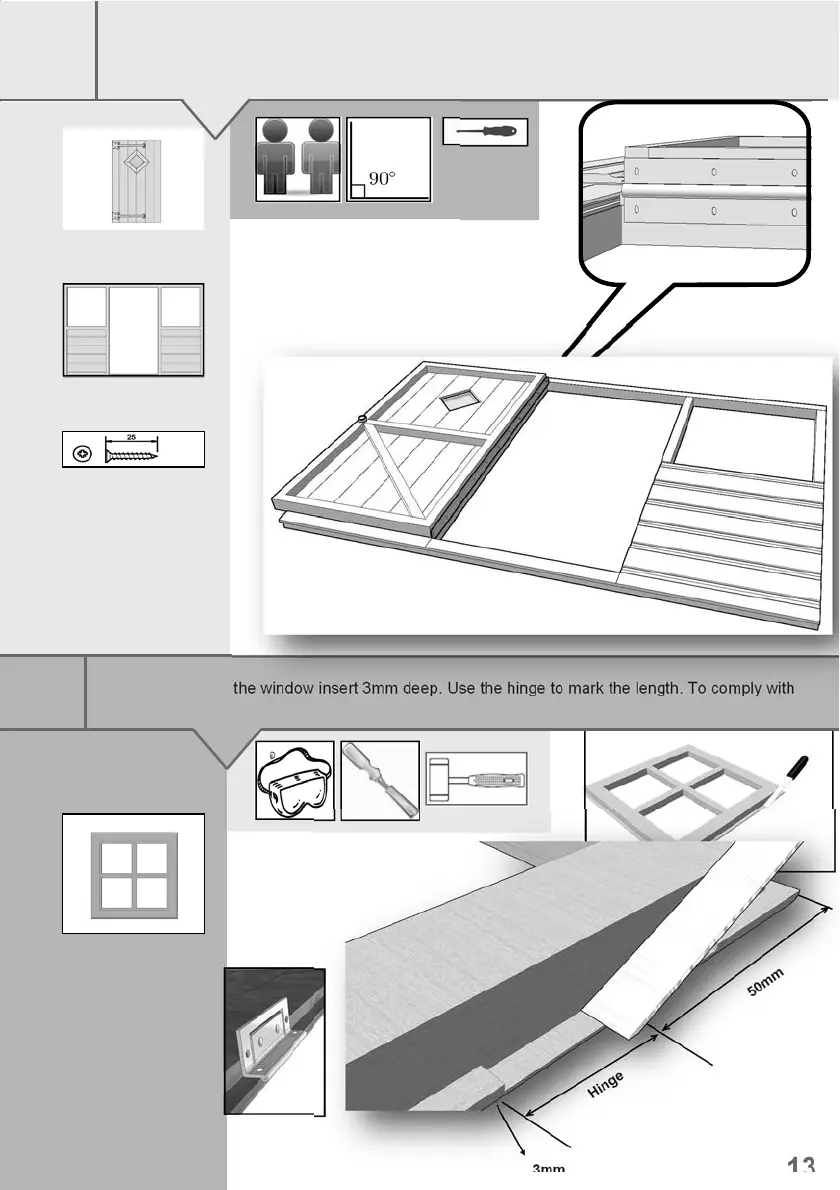 90°

25

the window insert 3mm deep. Use the hinge to mark the length. To comply with

50mm

Hinge

3mm

13