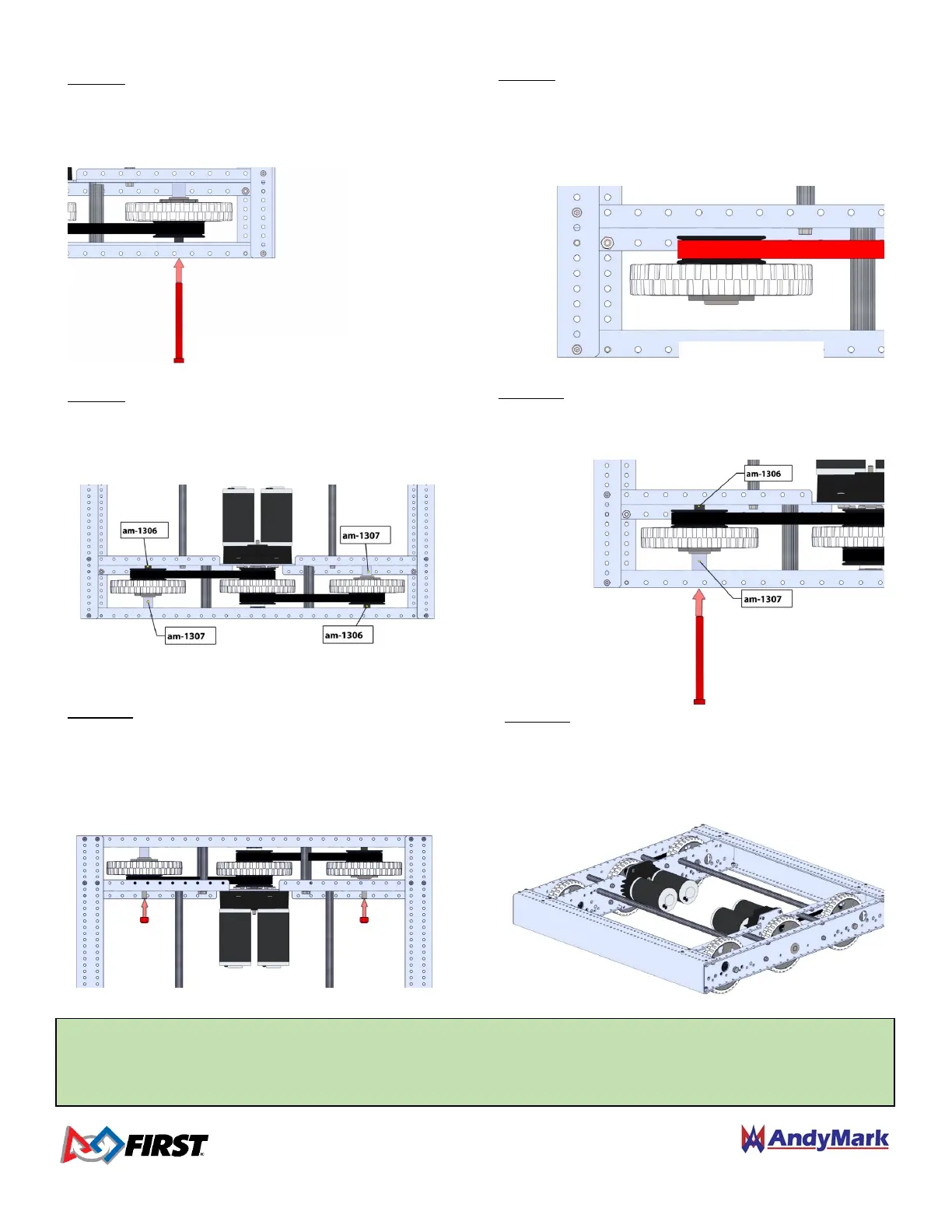 am-1306

am-1307

am-1307

am-1306

am-1306

am-1307

FIRST

AndyMark