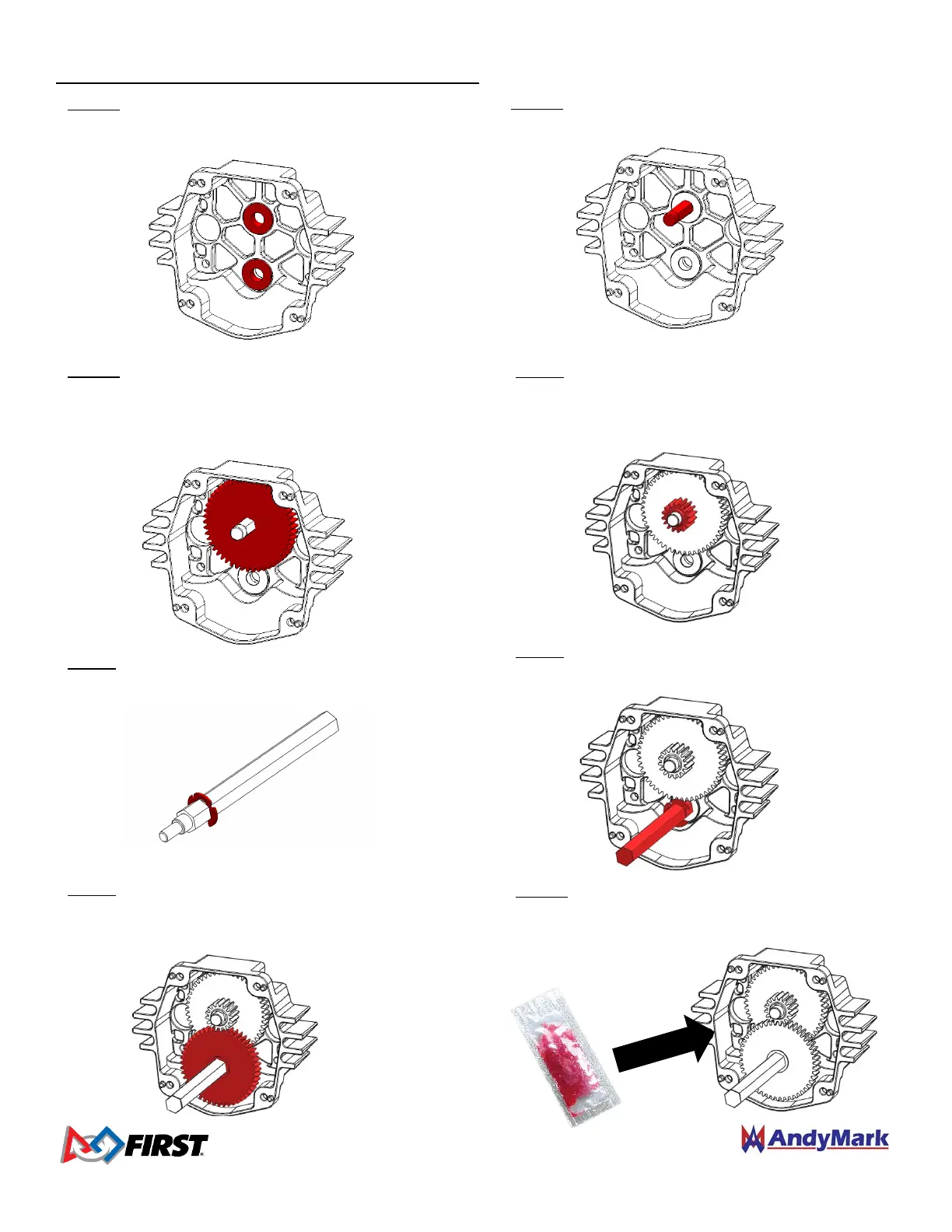 FIRST

AndyMark