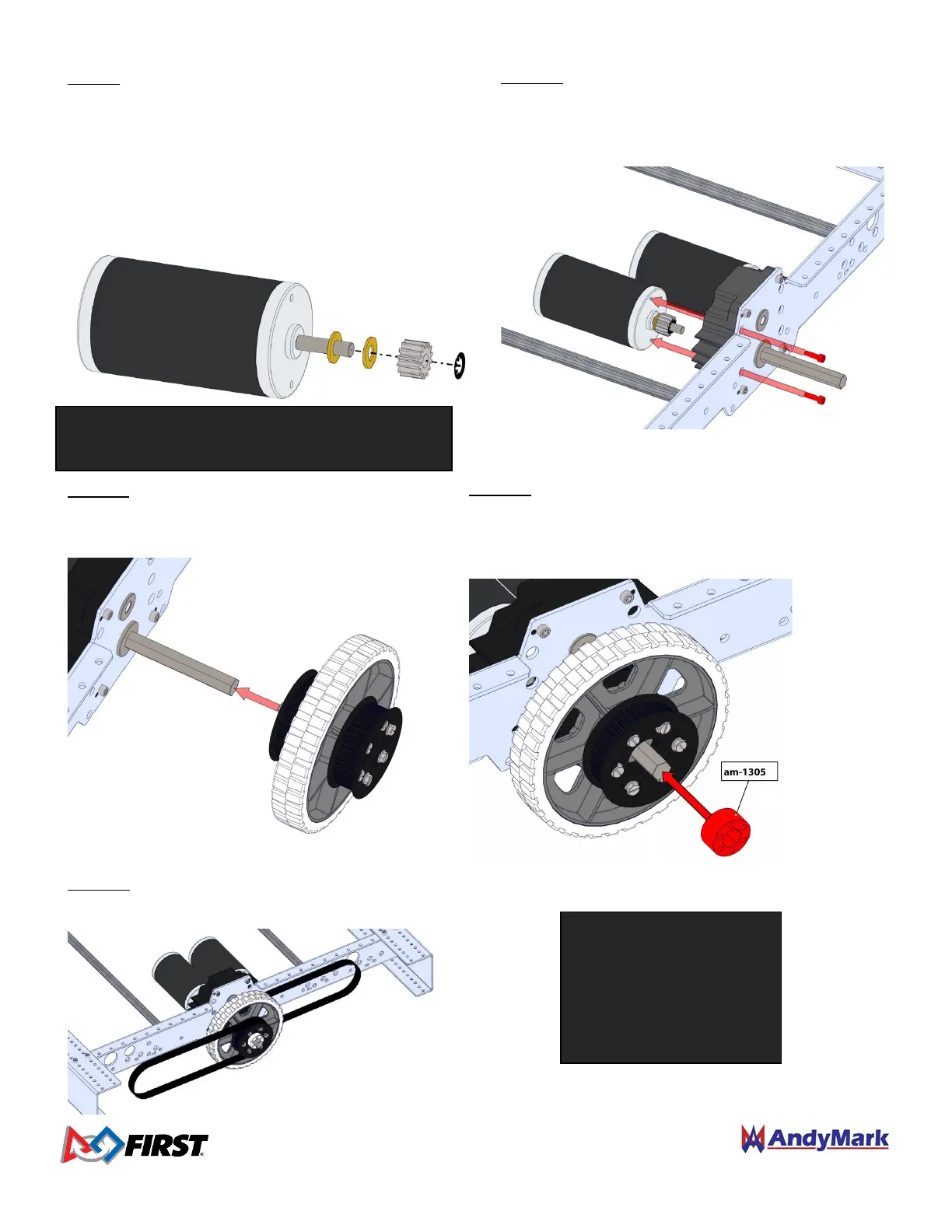 am-1305

FIRST

AndyMark