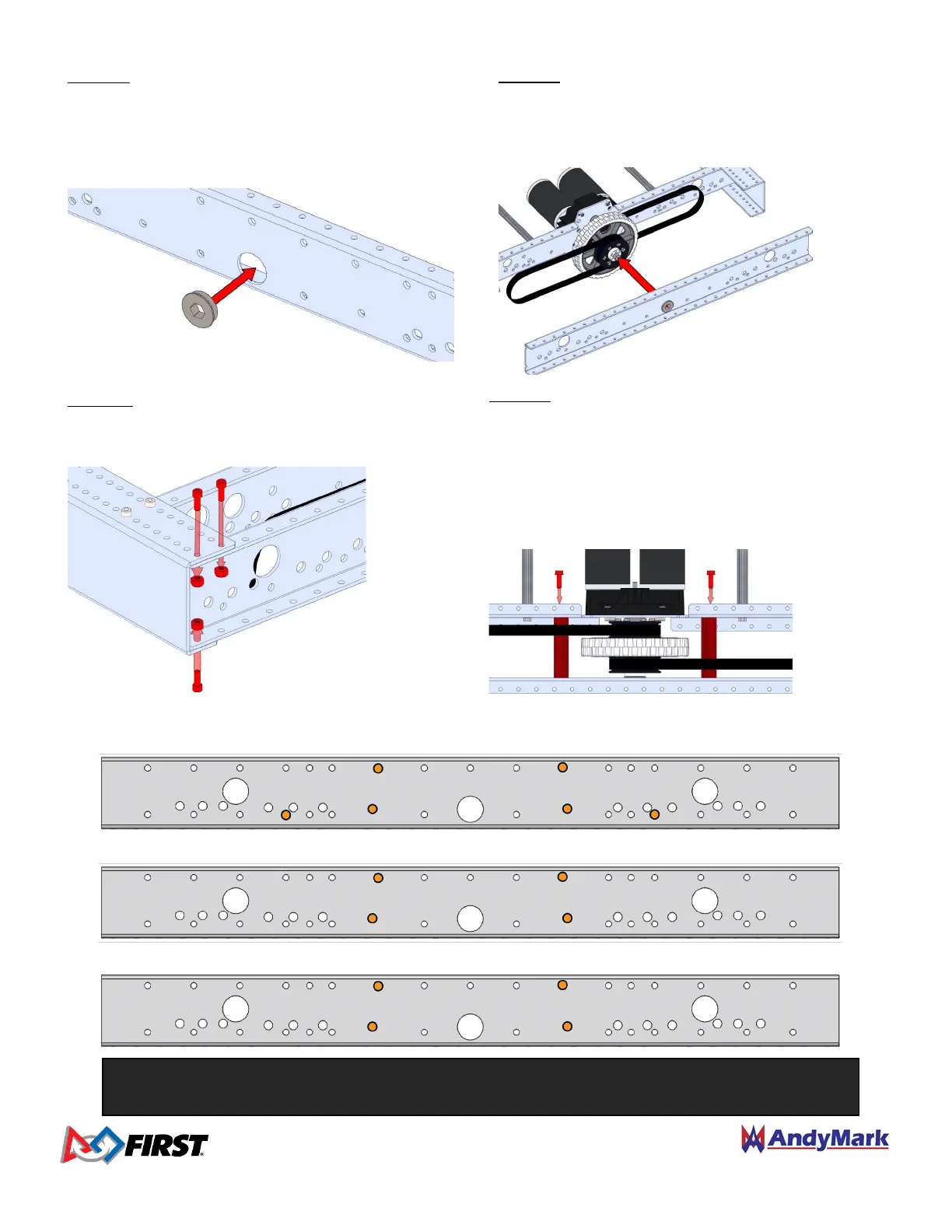 FIRST

AndyMark