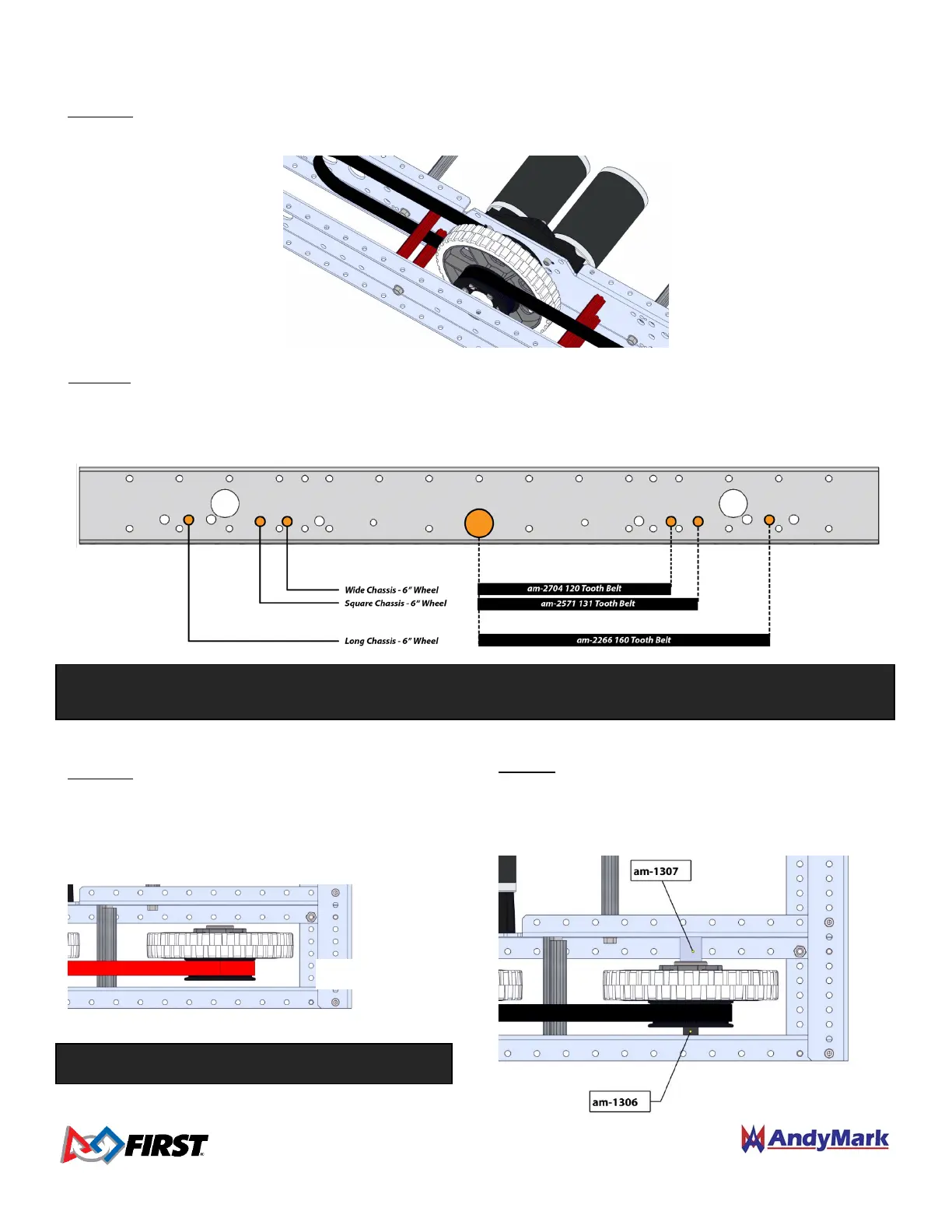 Wide Chassis - 6" Wheel
Square Chassis - 6" Wheel
Long Chassis - 6" Wheel

am-2704 120 Tooth Belt
am-2571 131 Tooth Belt
am-2266 160 Tooth Belt

am-1307

am-1306

FIRST

AndyMark