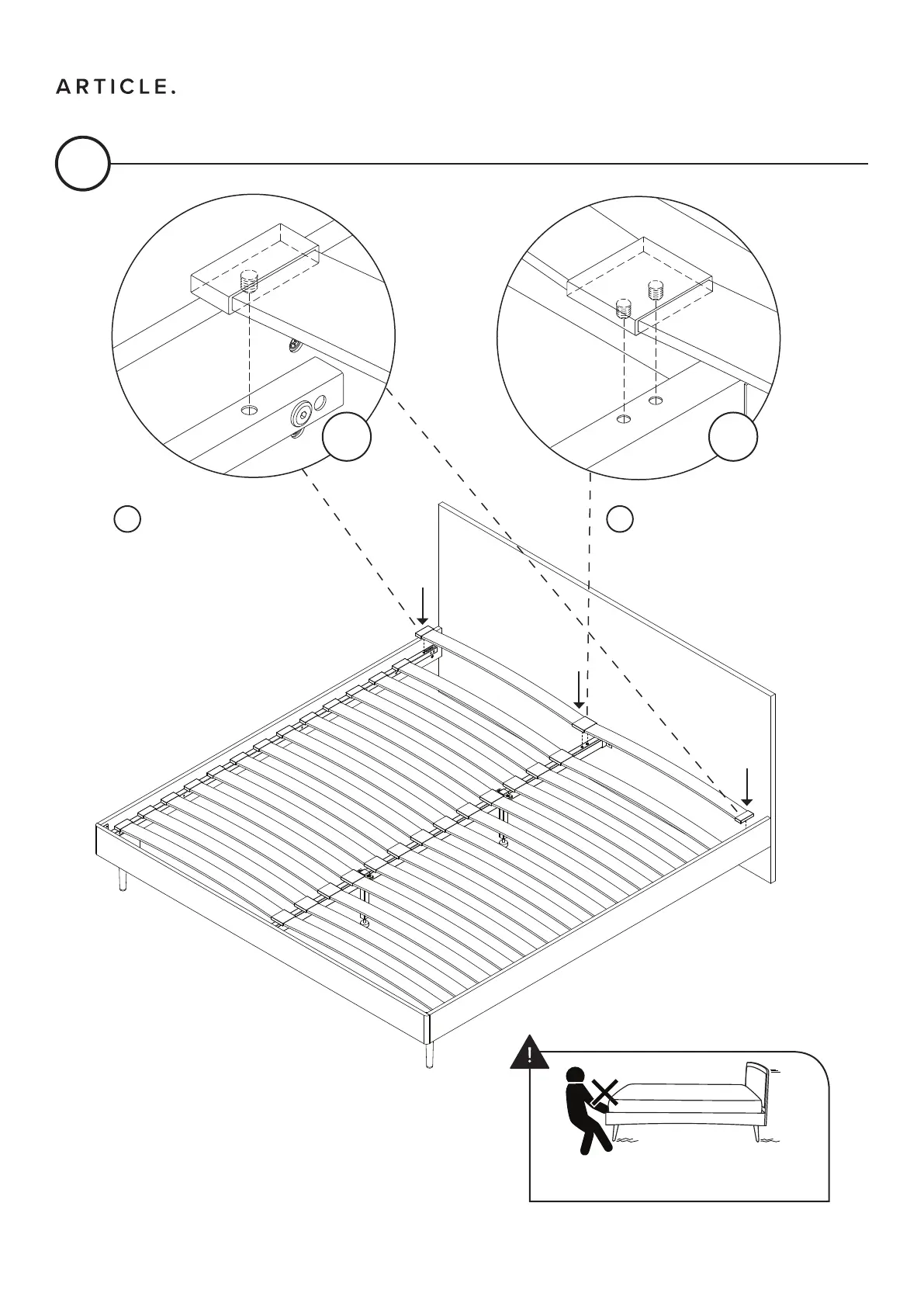 ARTICLE.

!