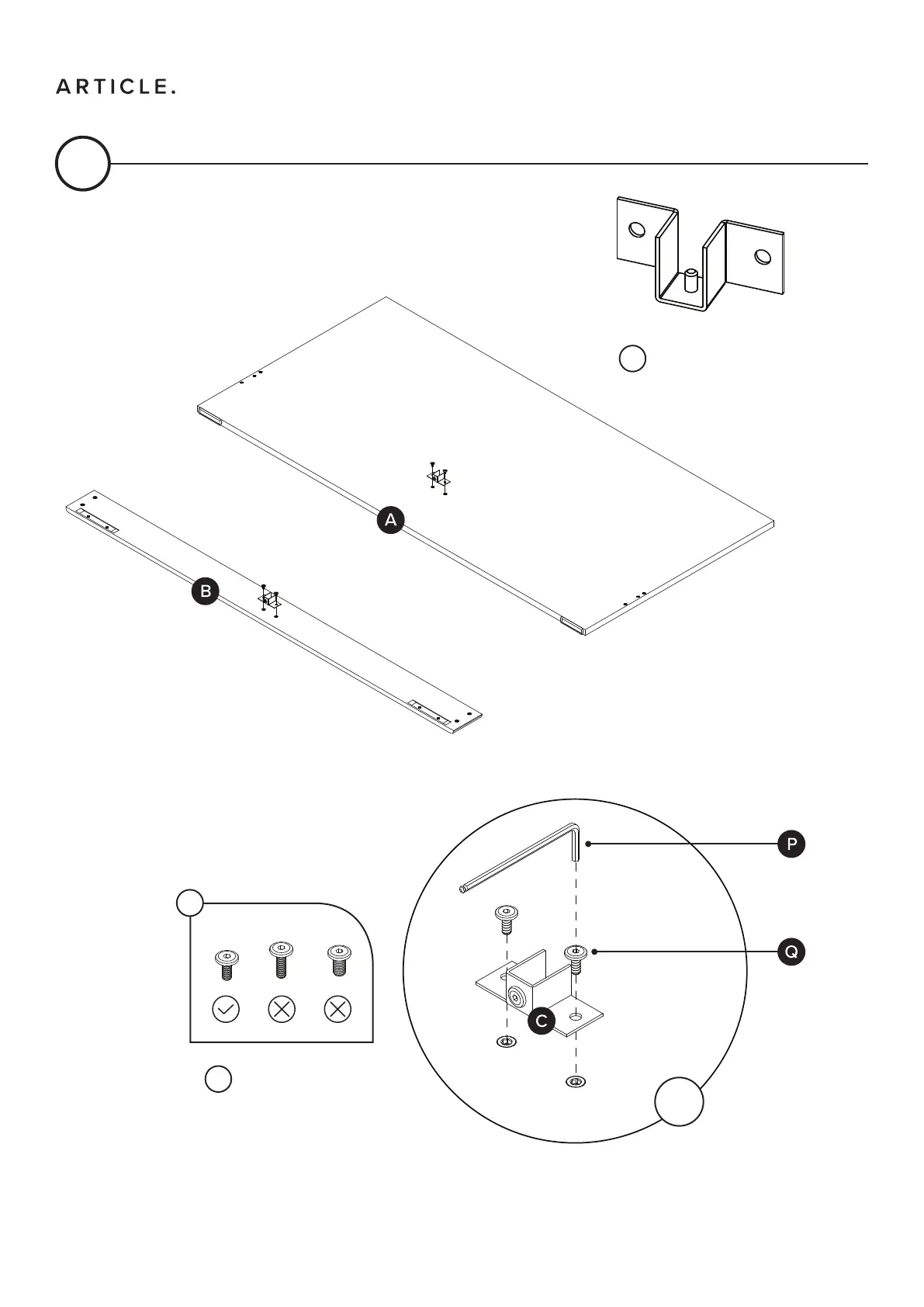 ARTICLE.

A

B

P

Q

C