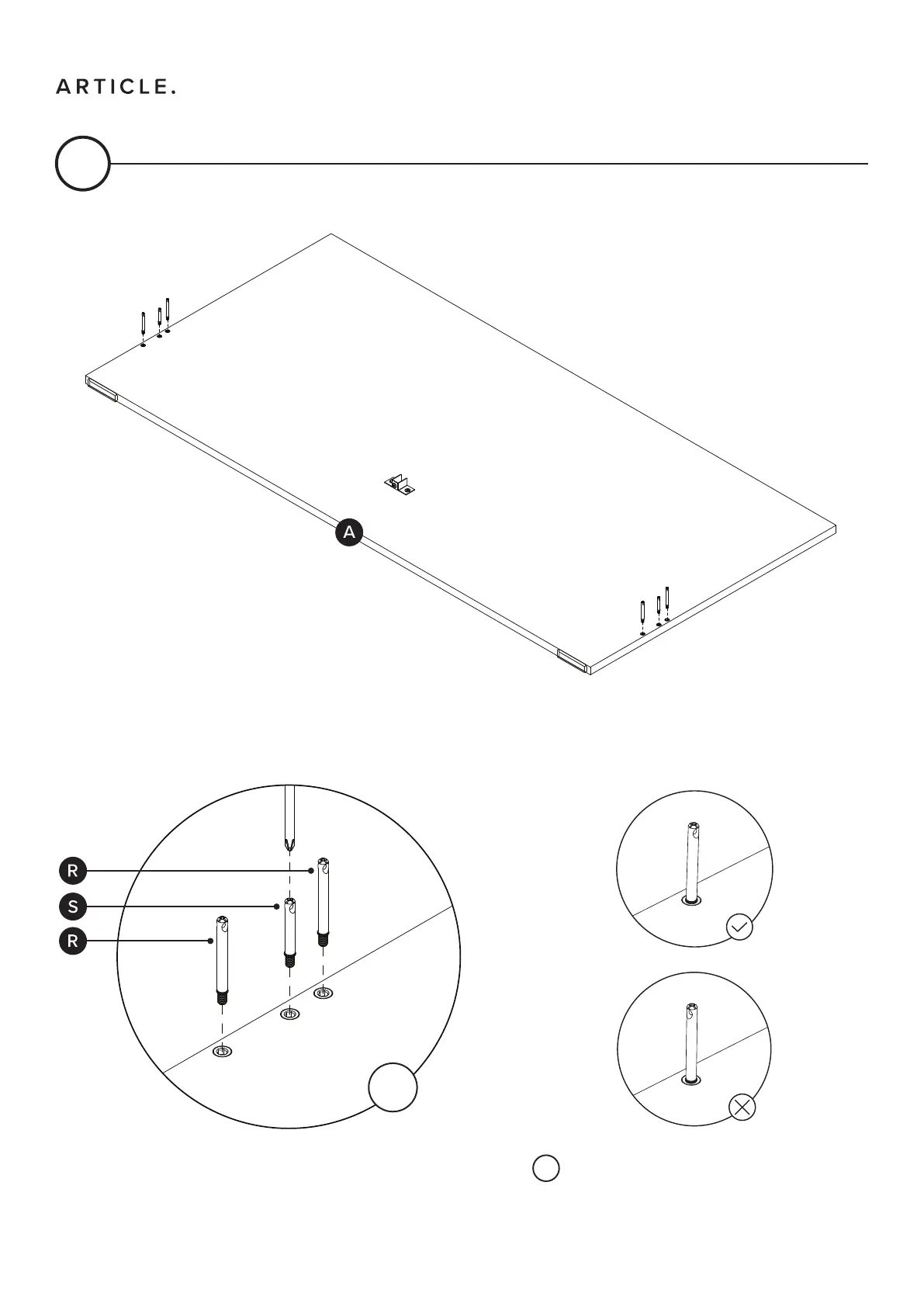 ARTICLE.

A

R

S

R