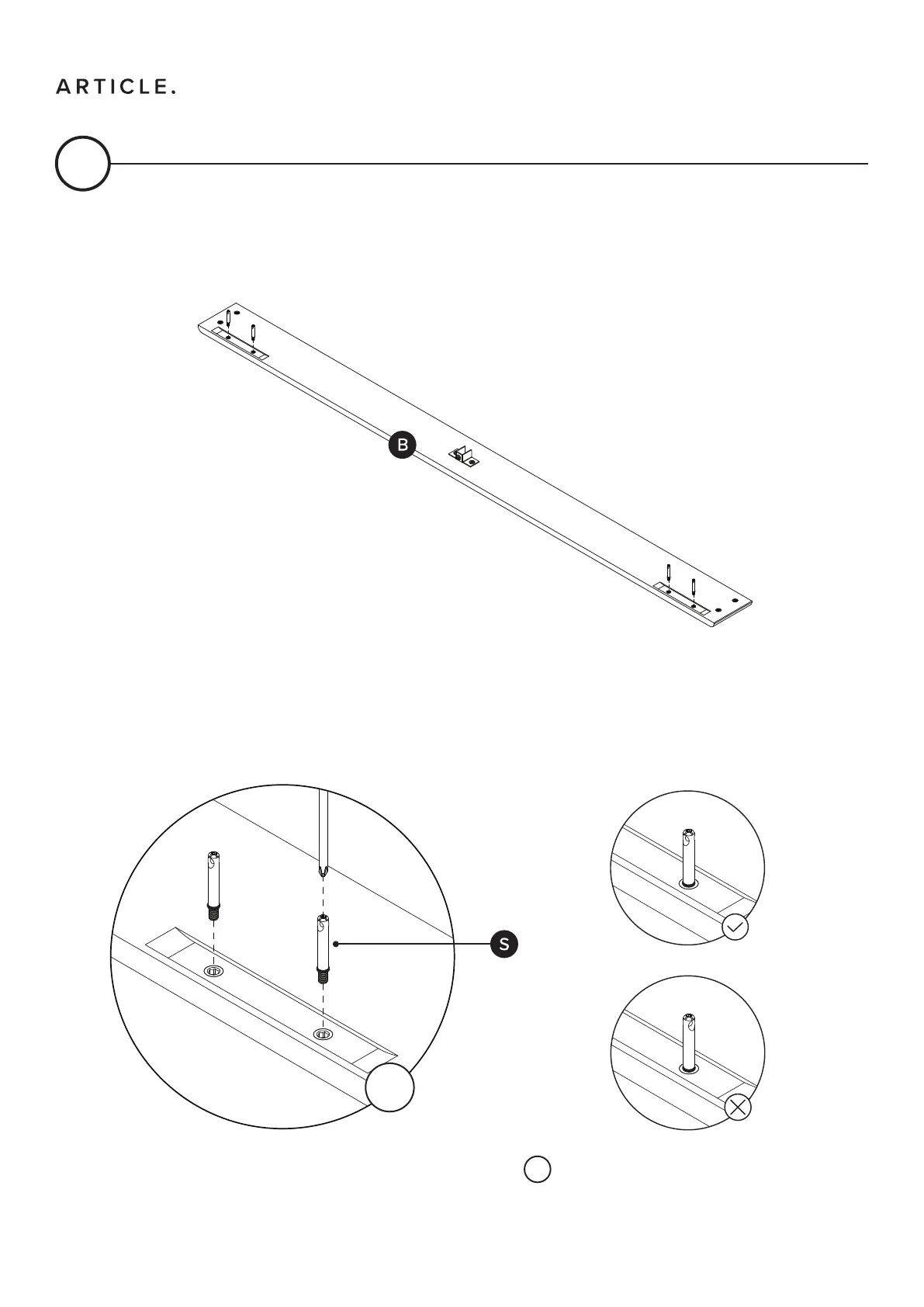 ARTICLE.

B

S