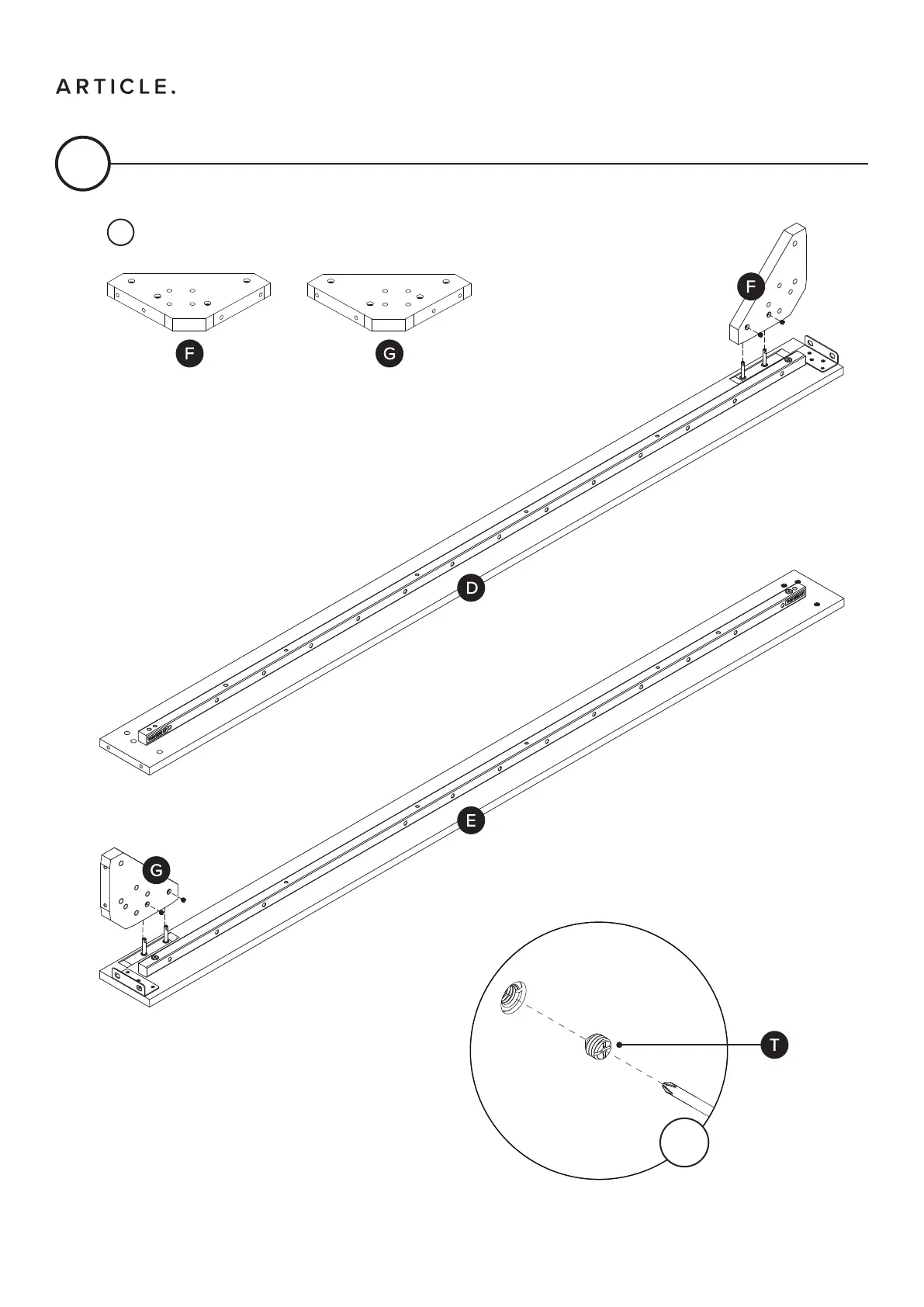 ARTICLE.

F

G

F

D

E

G

T