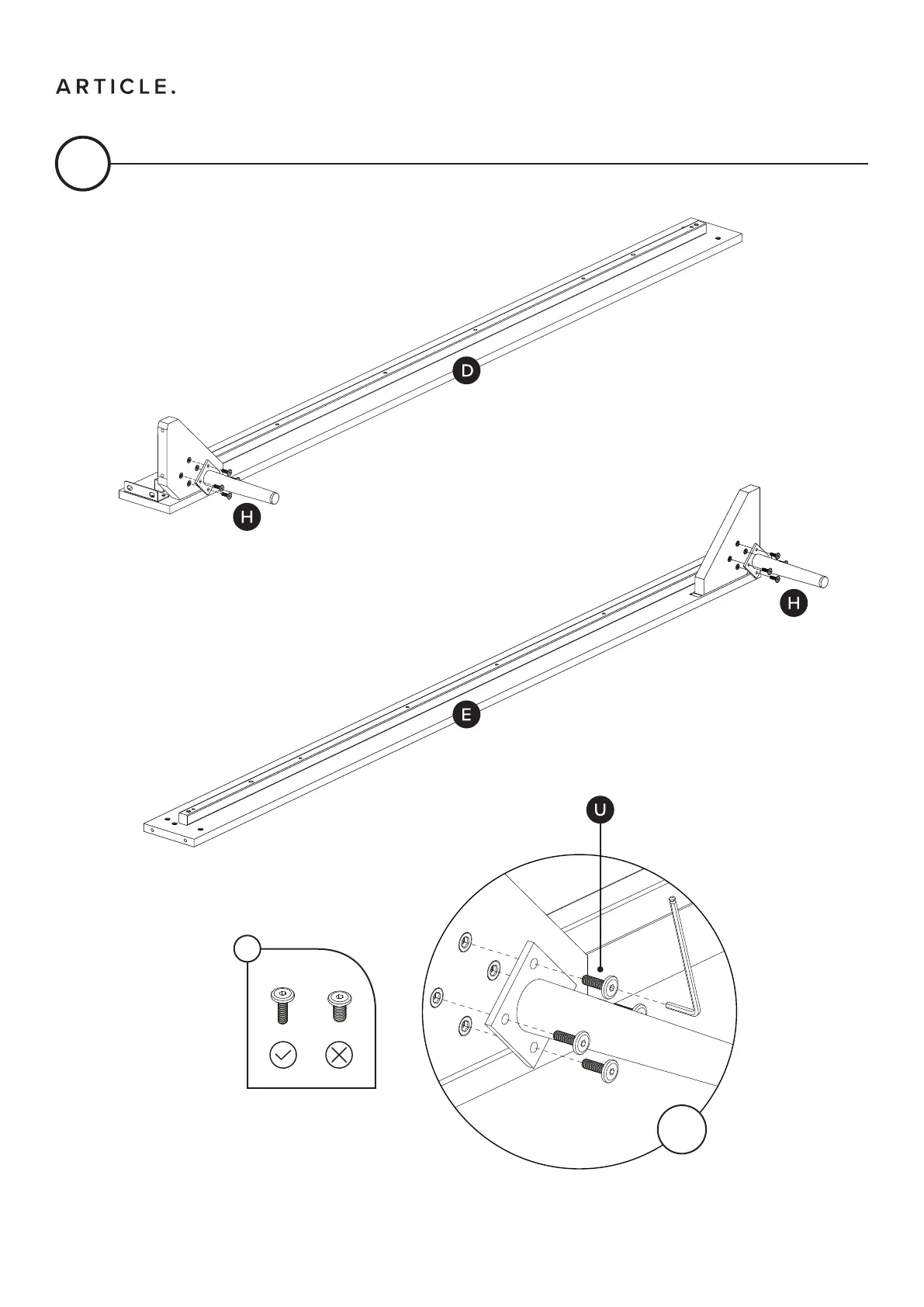 ARTICLE.

D

H

H

E

U