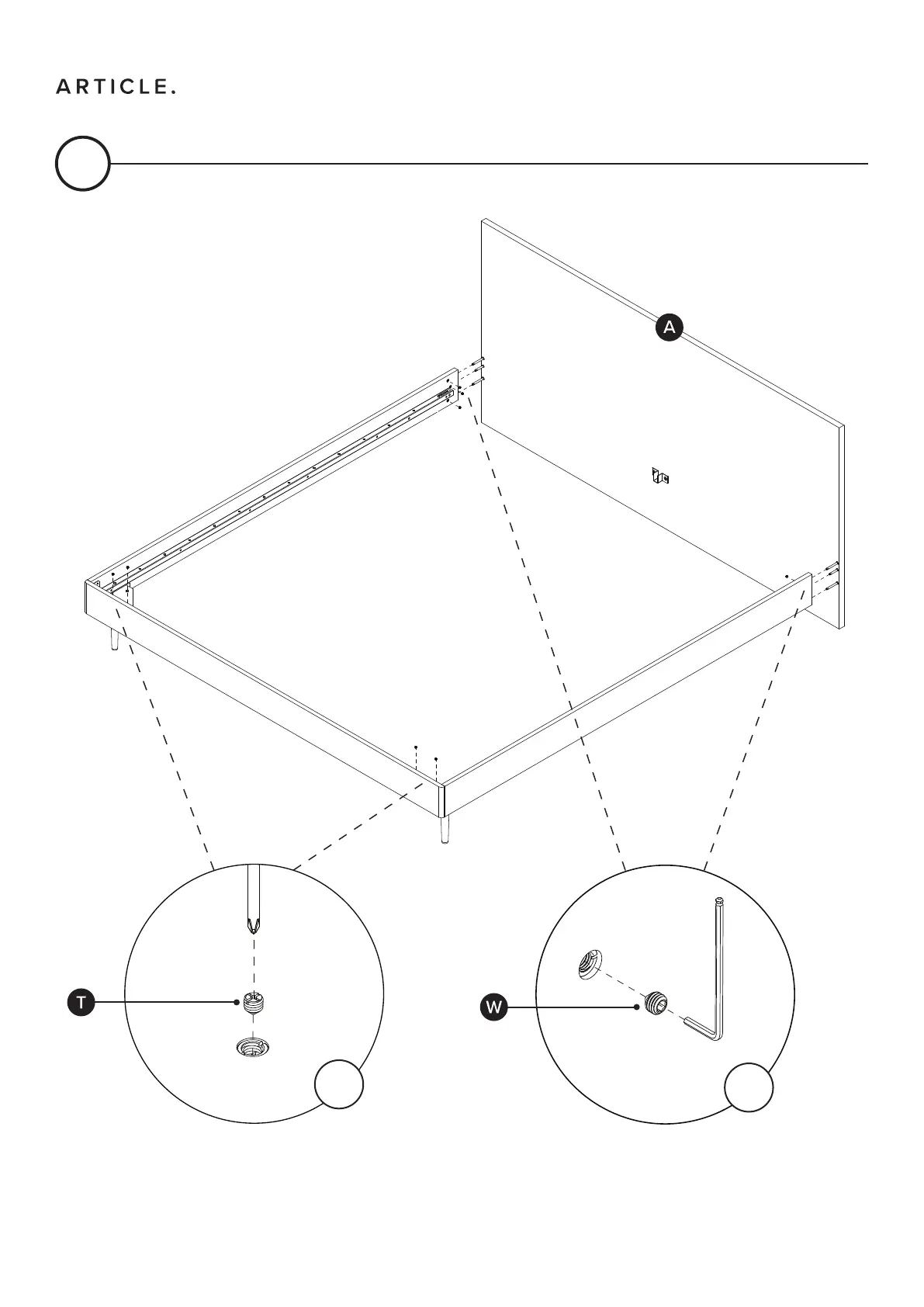 ARTICLE.

A

T

W