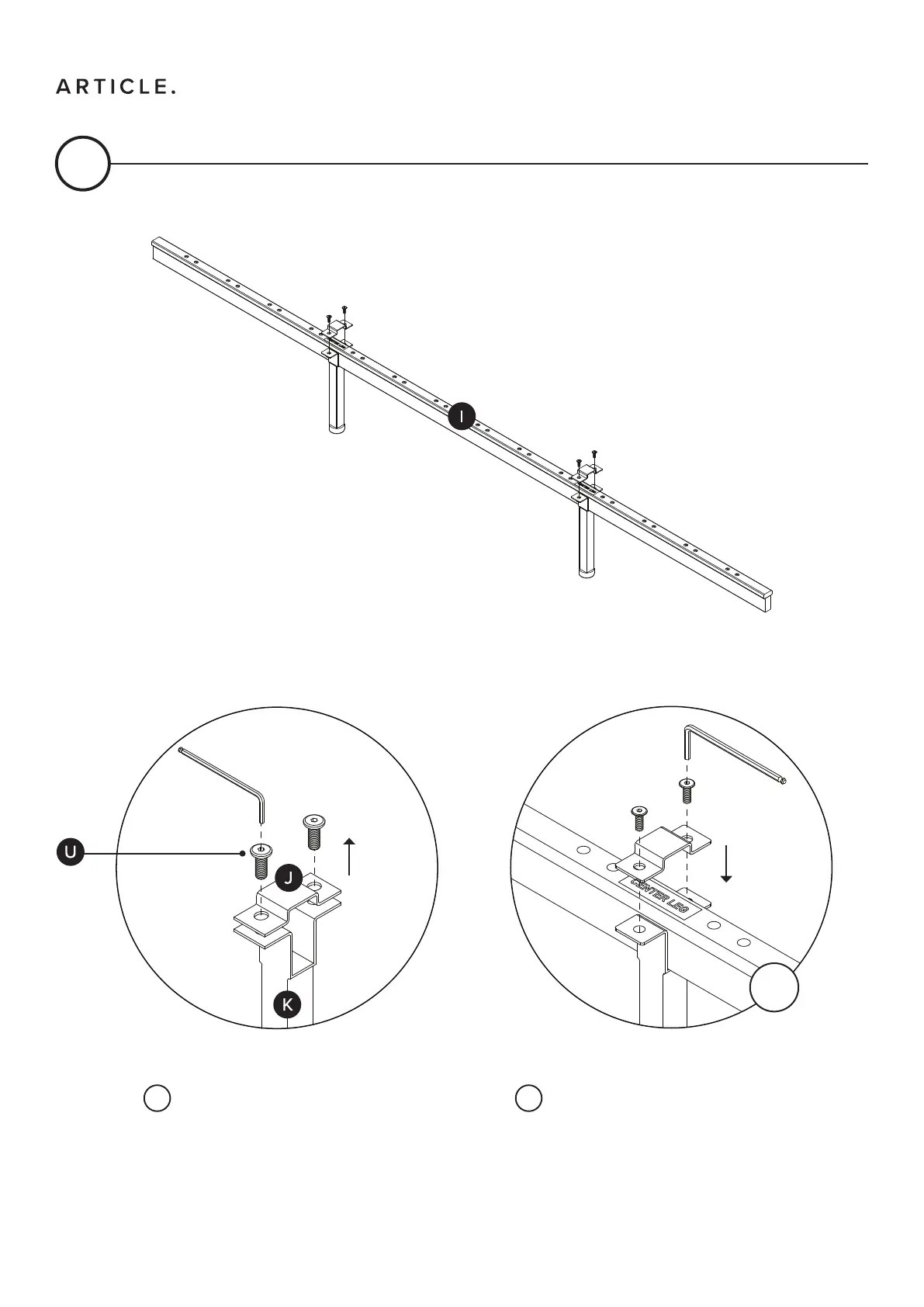 ARTICLE.

I

U

J

K

CENTER LEG