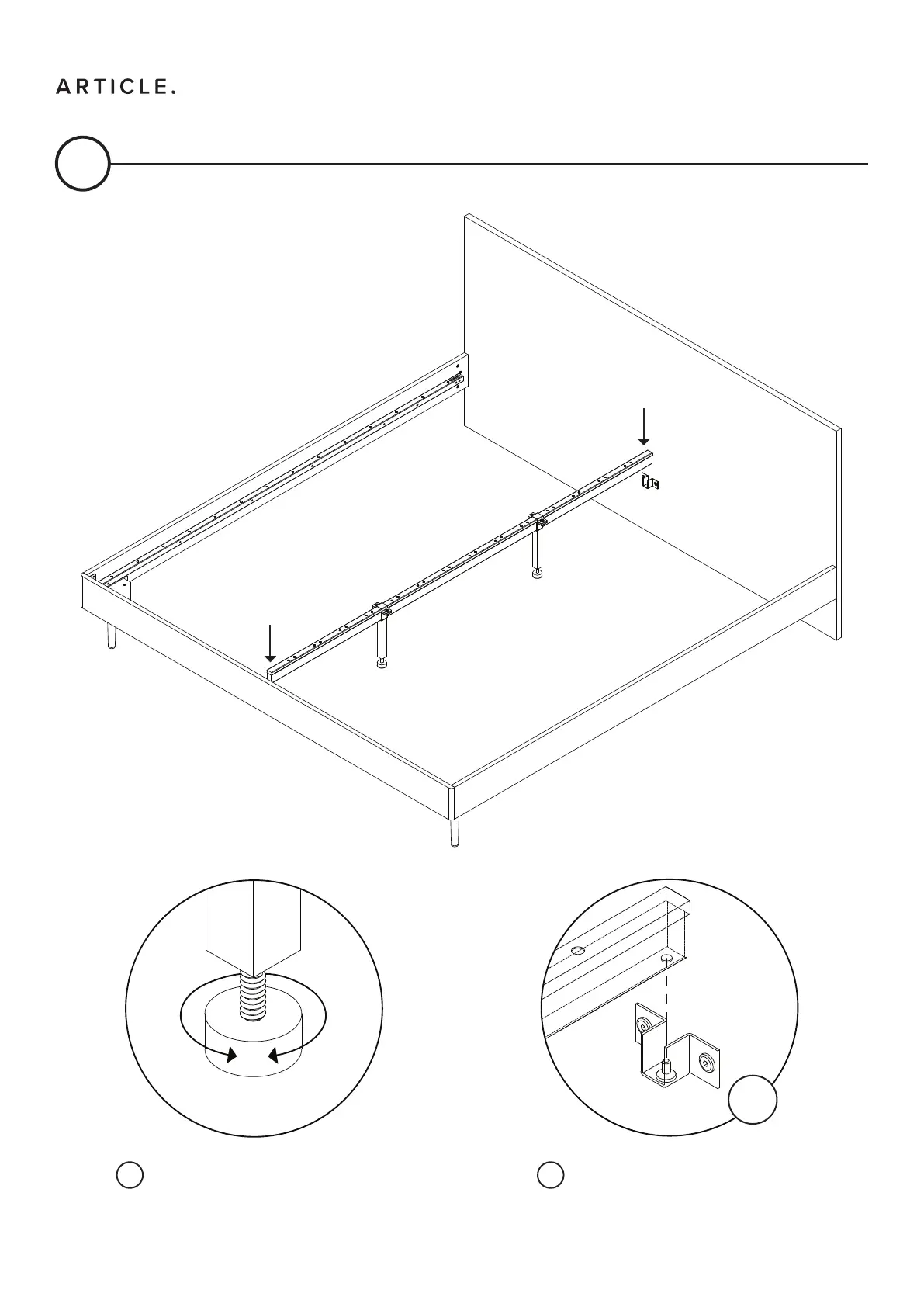 ARTICLE.