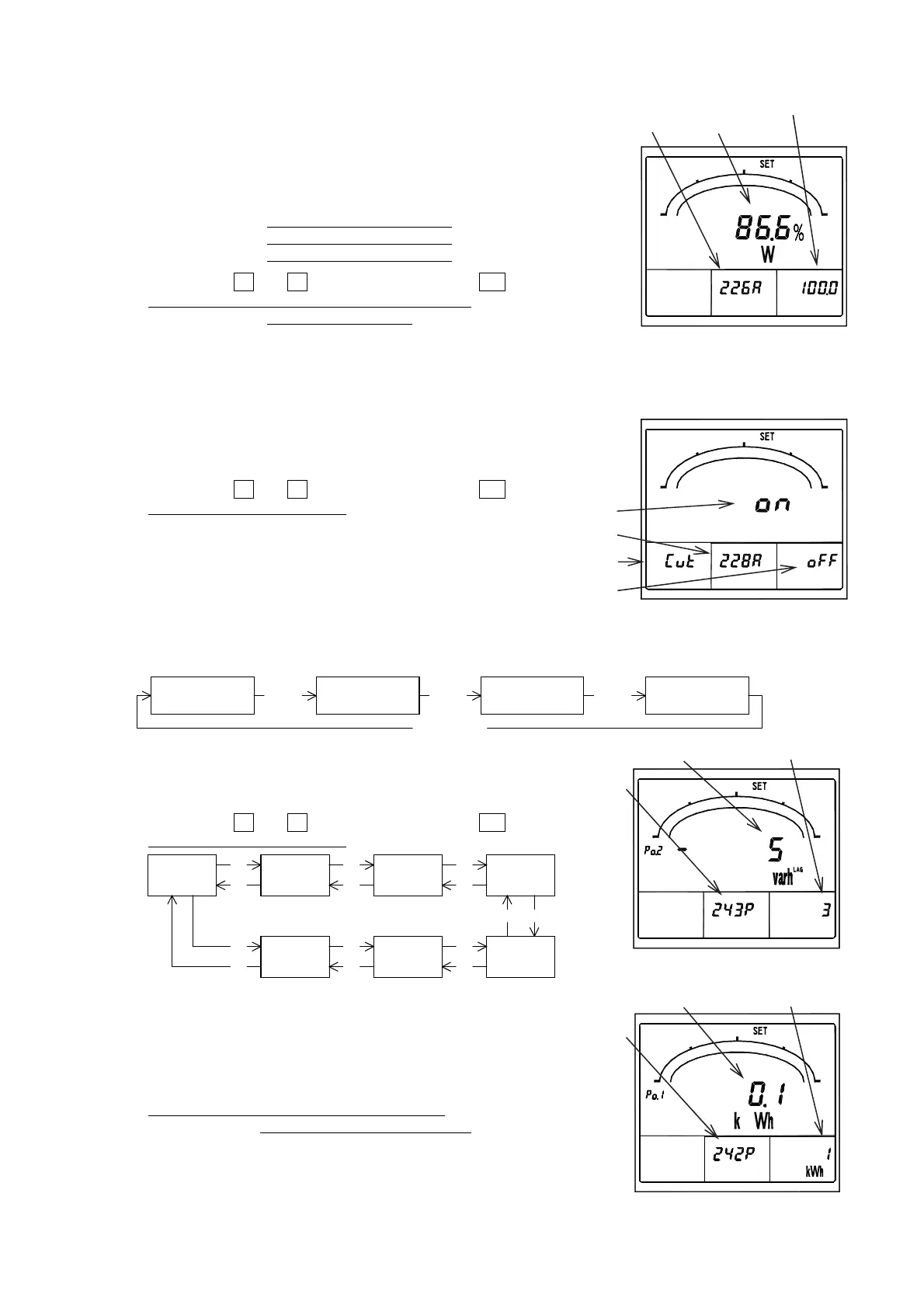 SET

86.6%

W

226A

100.0

SET

on

Cut

228A

oFF

SET

Po.2

5

varh LAG

243P

3

SET

Po.1

0.1

k Wh

242P

1

kWh