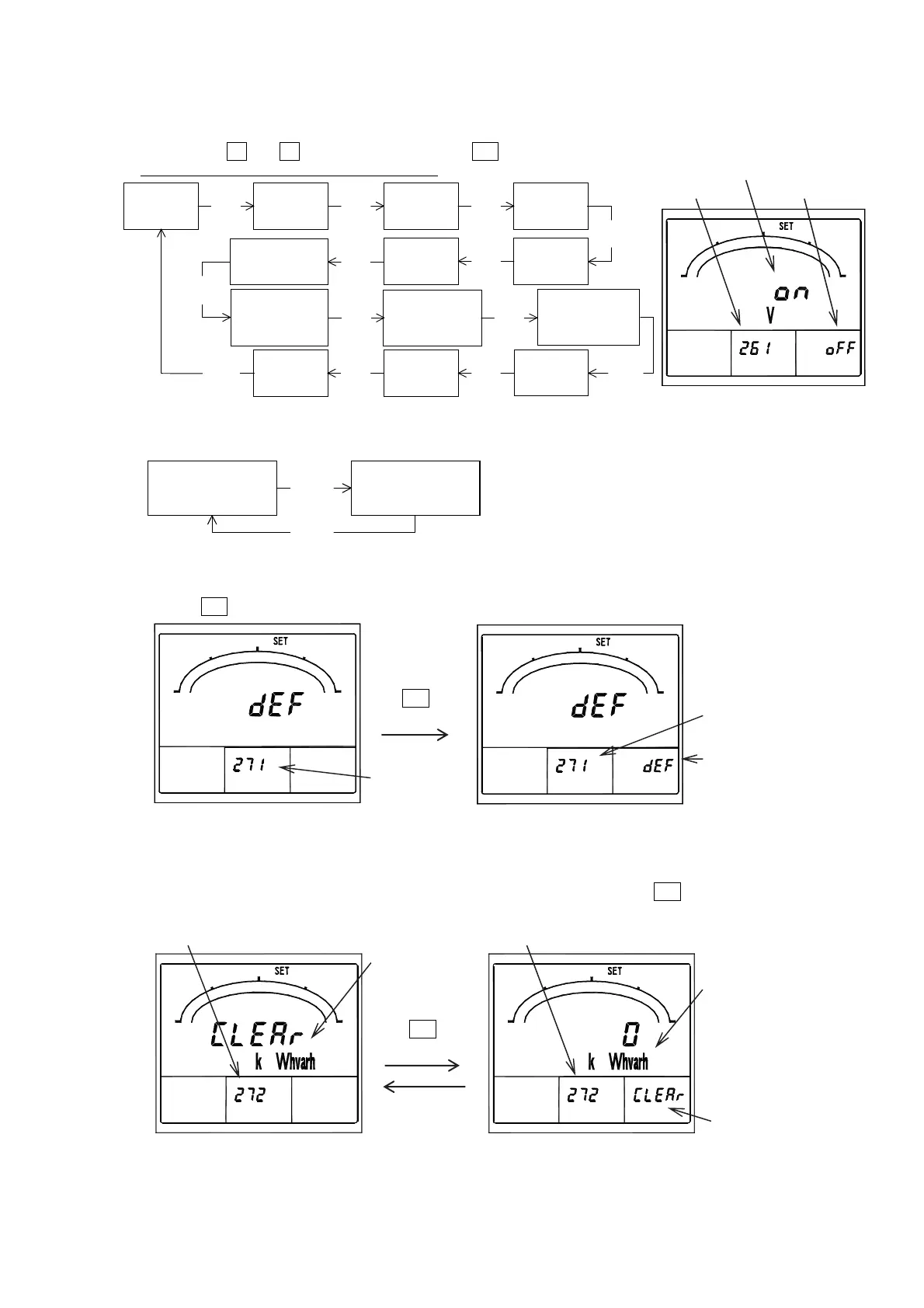 SET

on

V

261

oFF

SET

dEF

271

SET

dEF

271

dEF

SET

CLEAr

k Whvarh

272

SET

0

k Whvarh

272

CLEAr