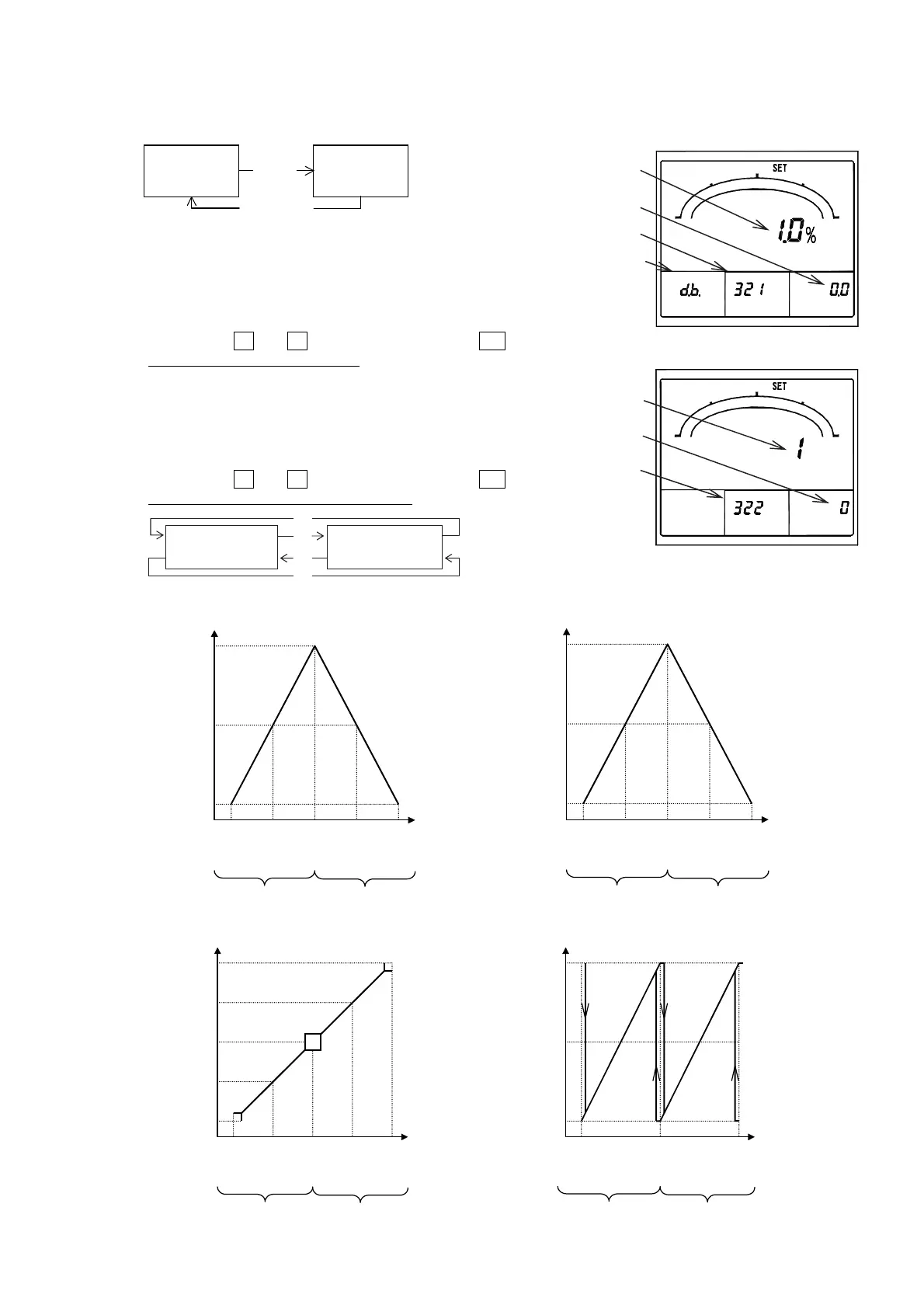 SET

1.0%

d.b.

321

0.0

SET

1

322

0