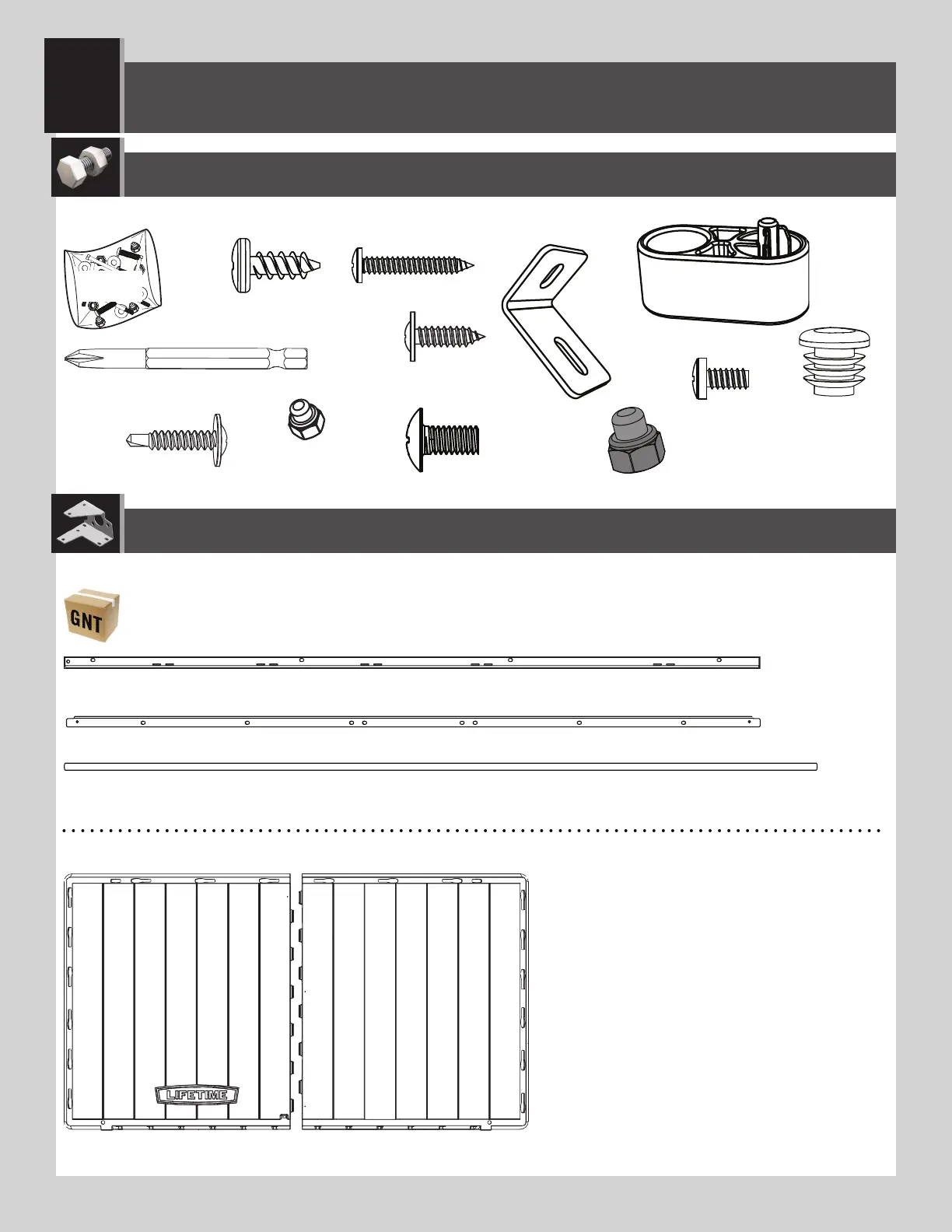 GNT

LIFETIME