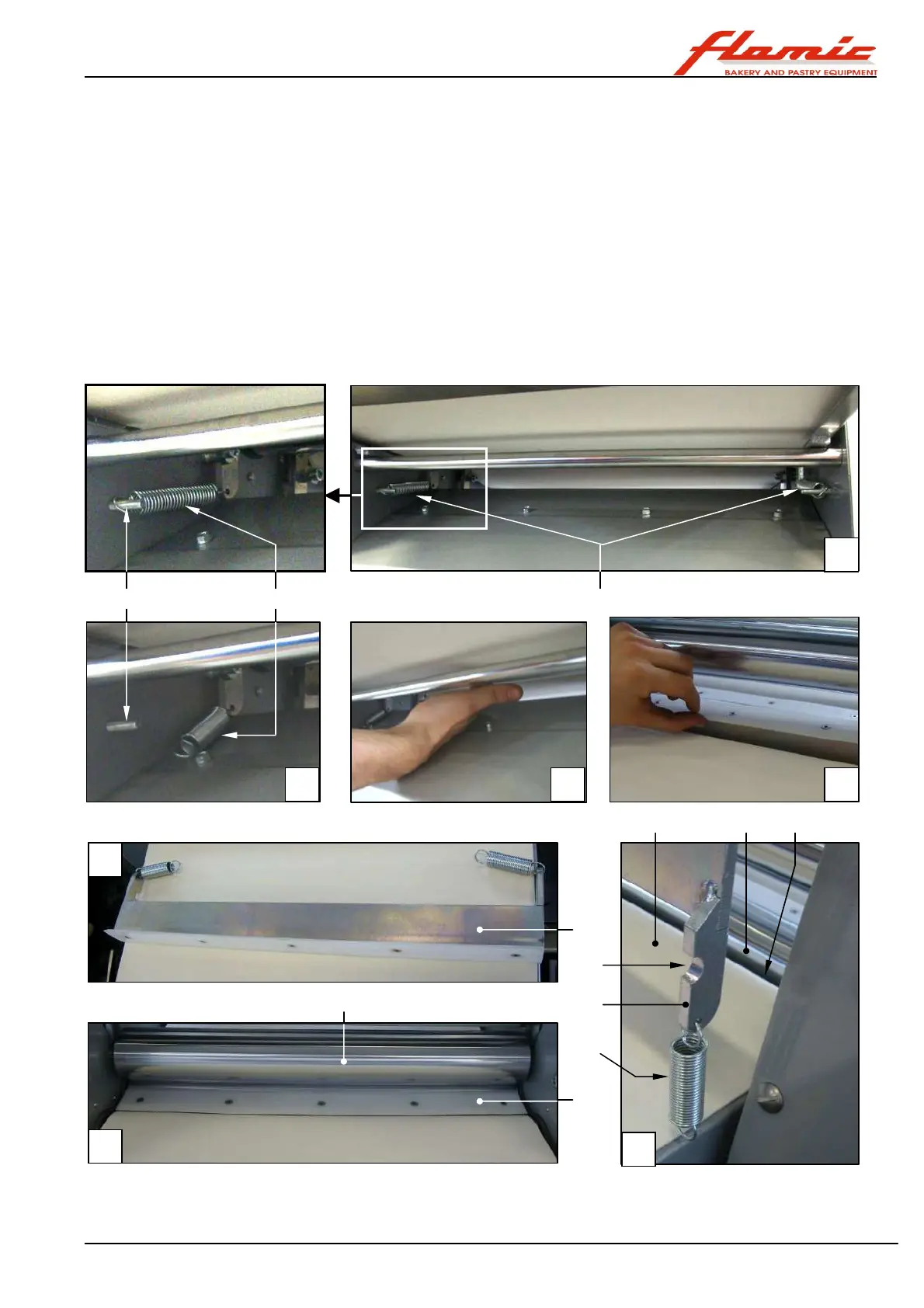 flamic
BAKERY AND PASTRY EQUIPMENT