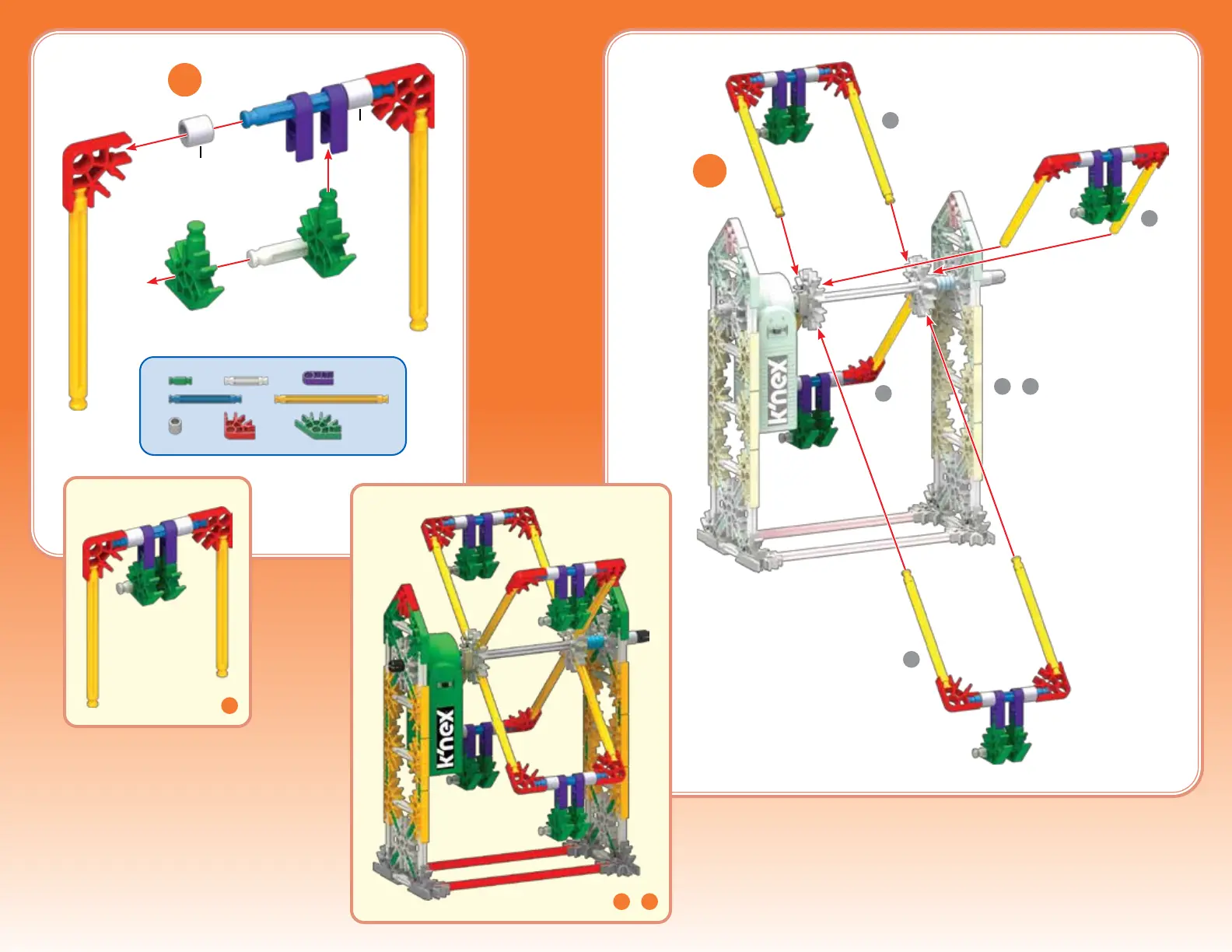 K'nex
K'nex