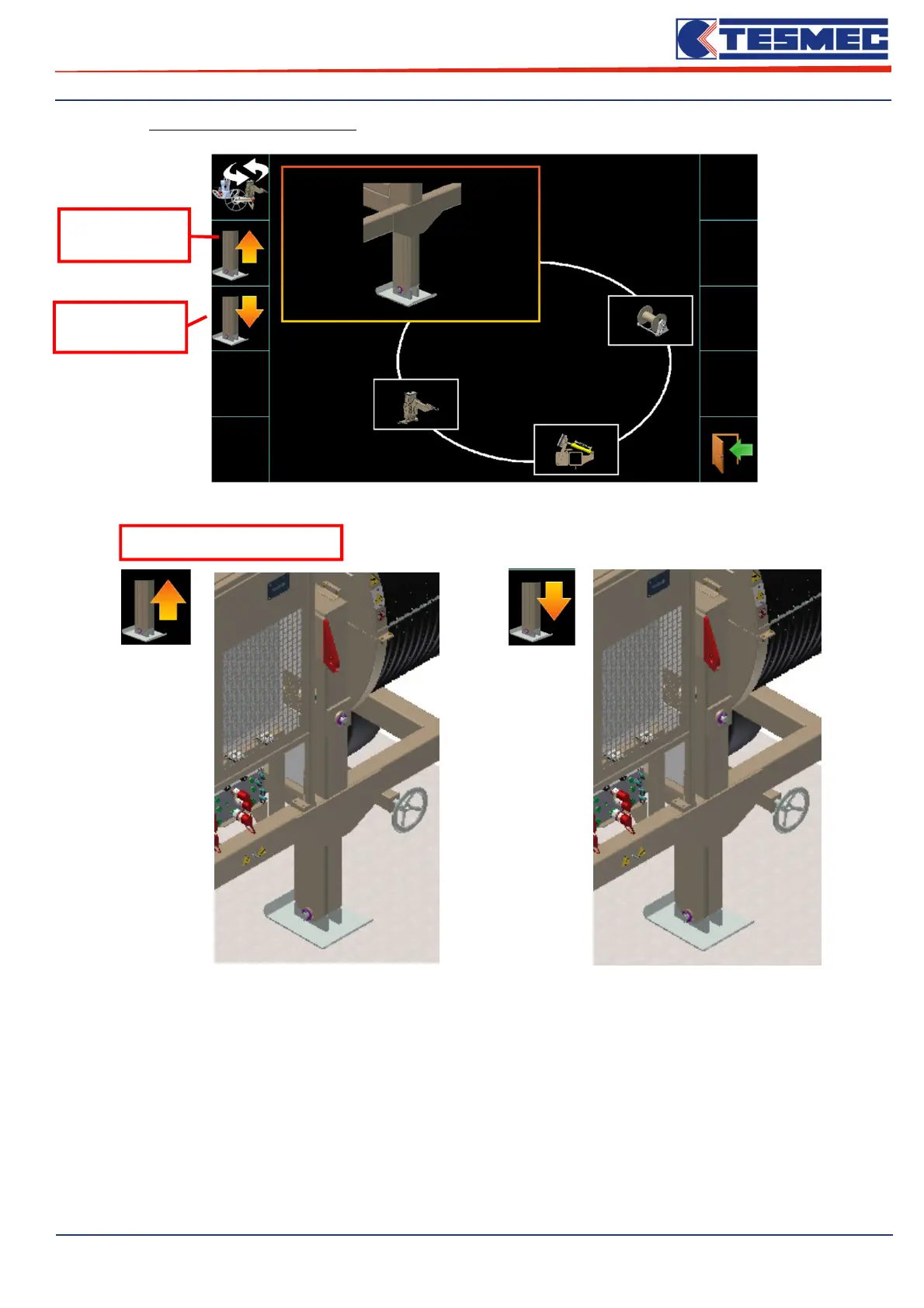 TESMEC