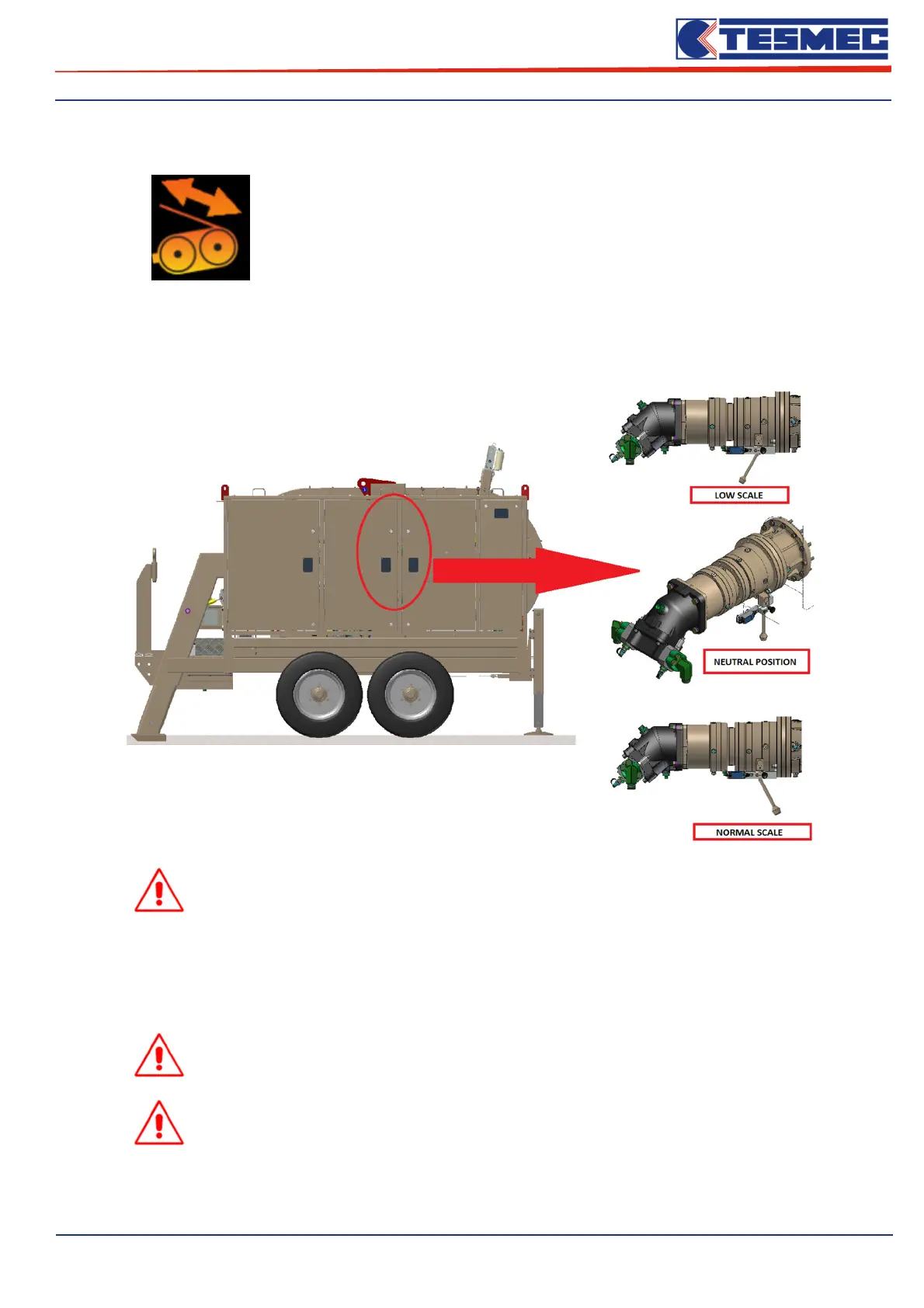 TESMEC

LOW SCALE

NEUTRAL POSITION

NORMAL SCALE