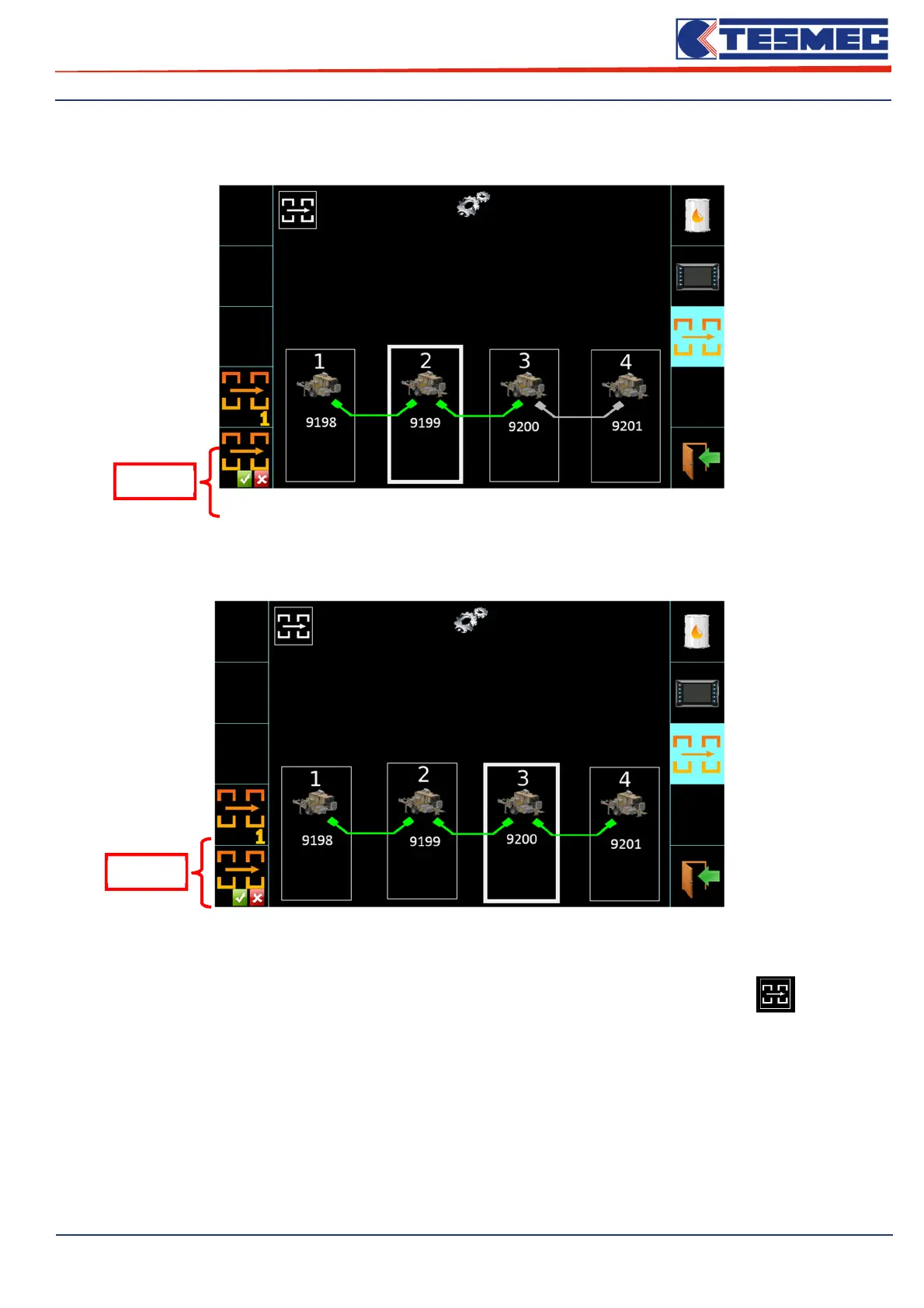 TESMEC

1
9198
2
9199
3
9200
4
9201

1

1
9198
2
9199
3
9200
4
9201

1