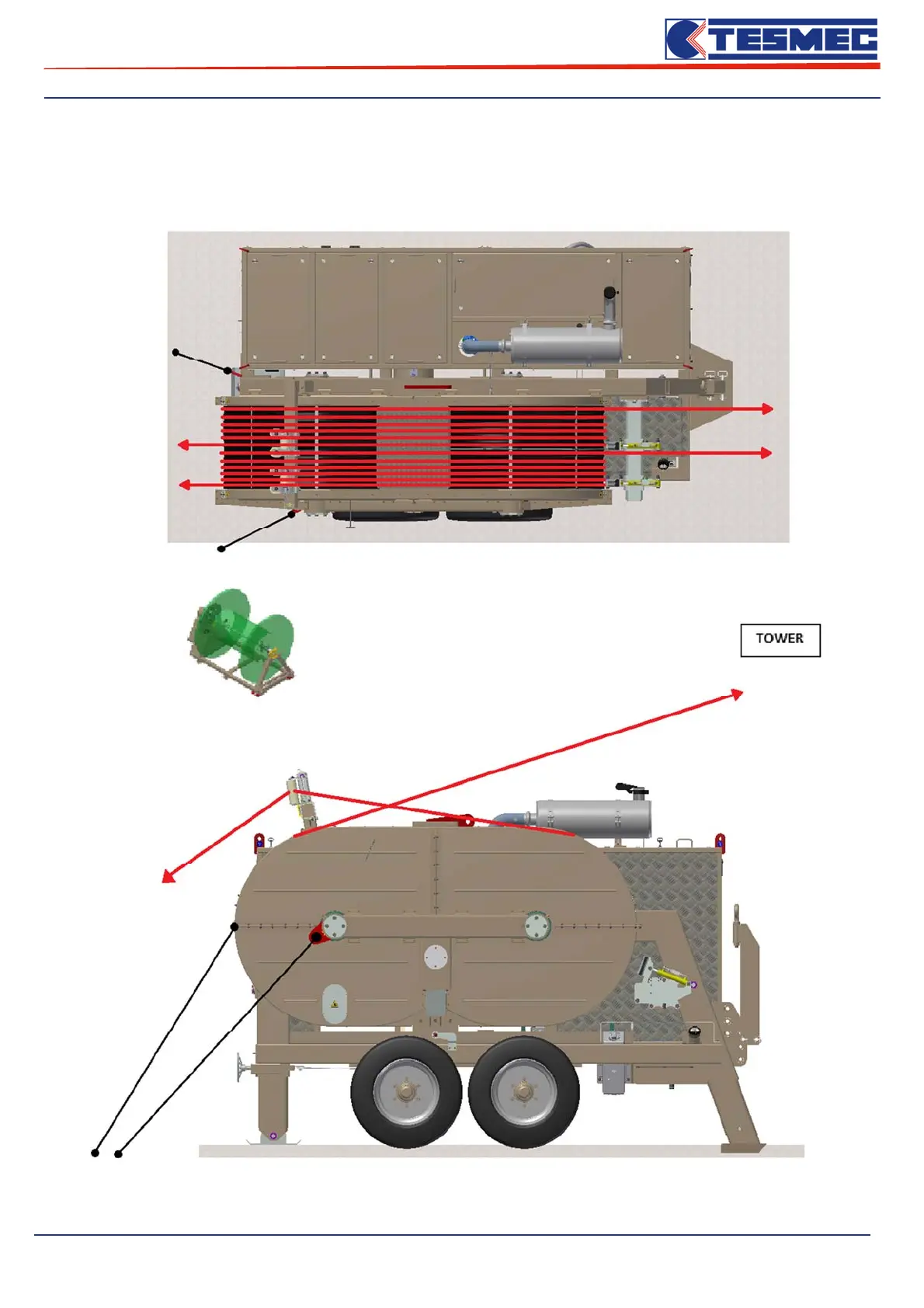 TESMEC

TOWER