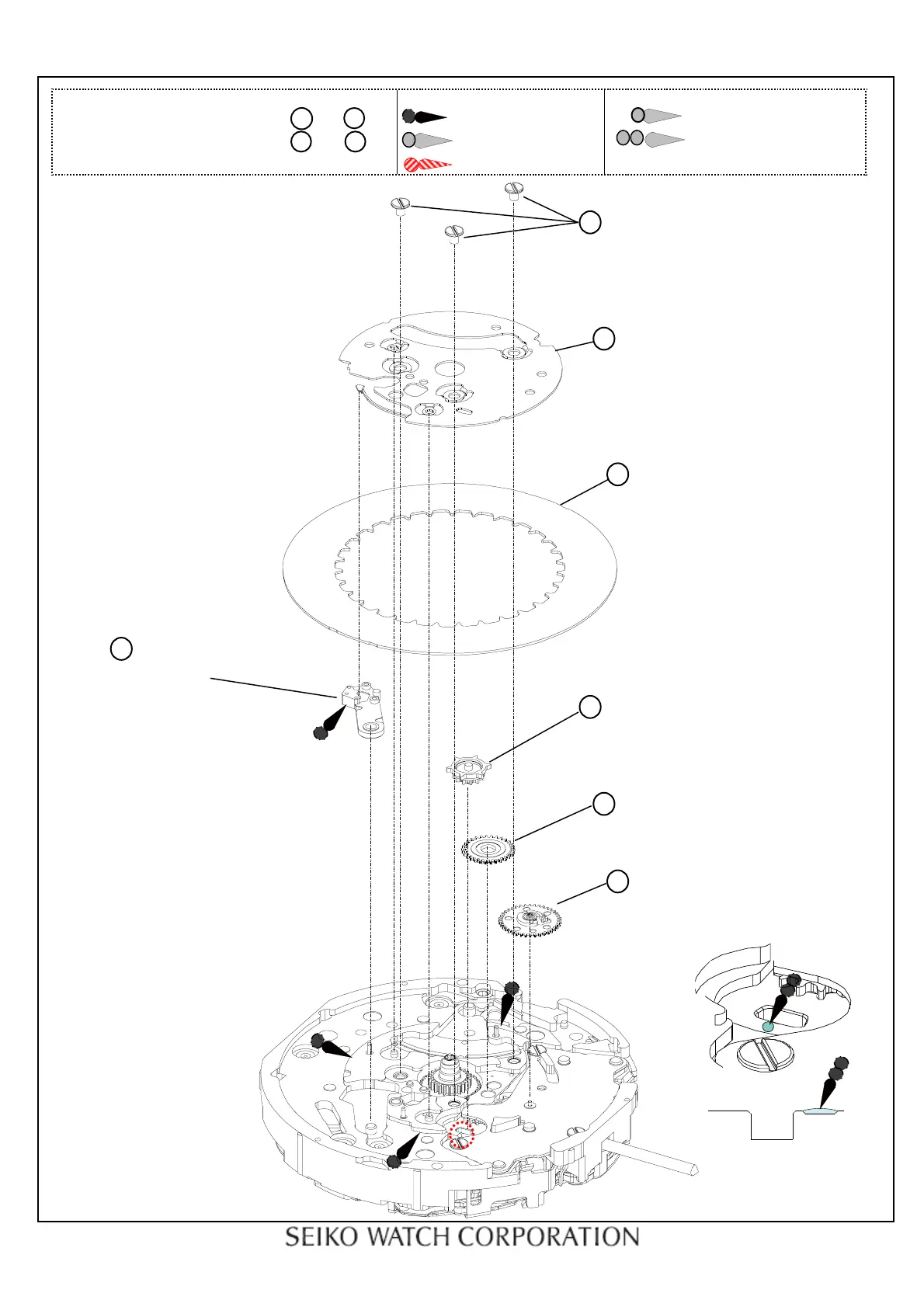 SEIKO WATCH CORPORATION