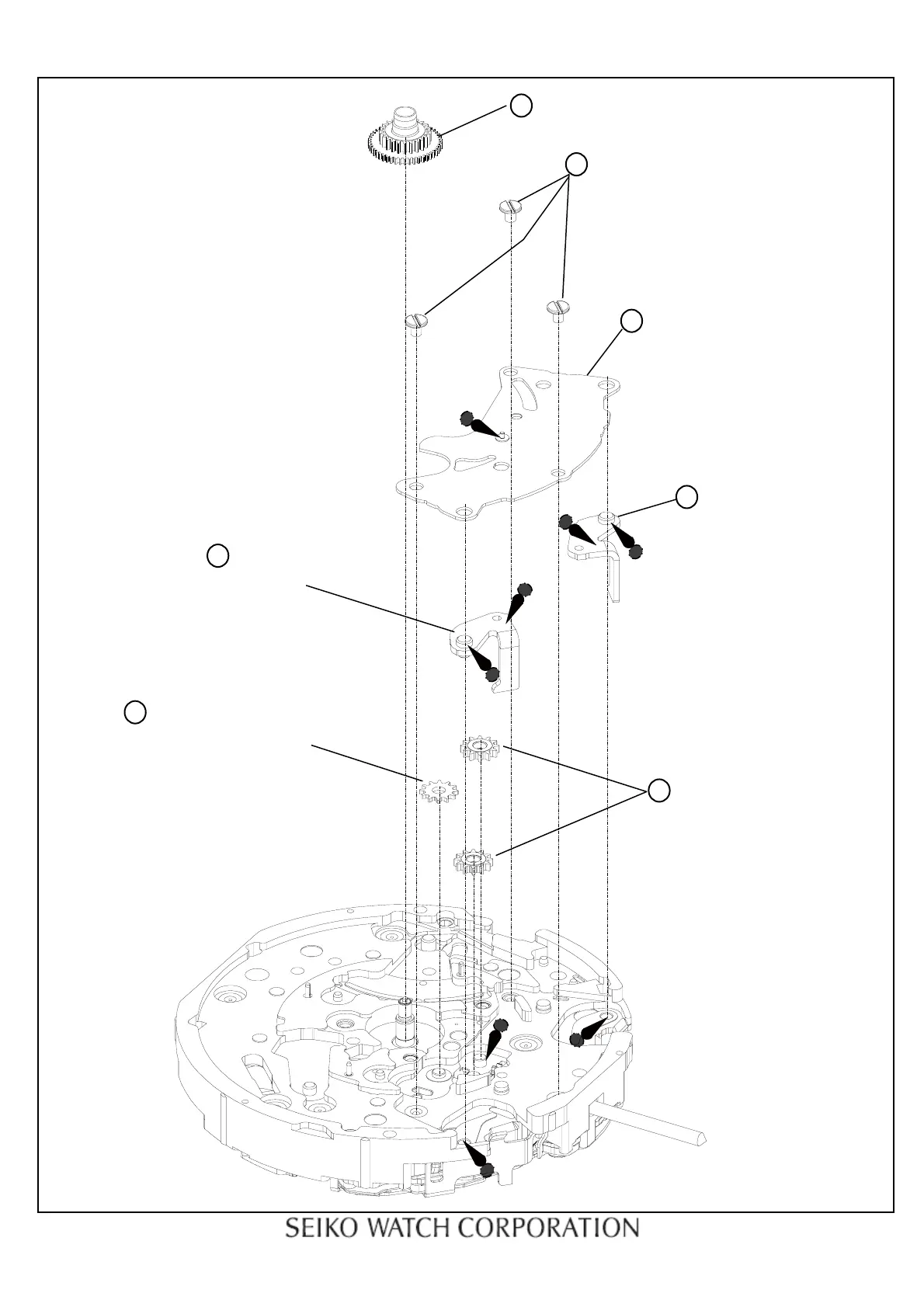 SEIKO WATCH CORPORATION