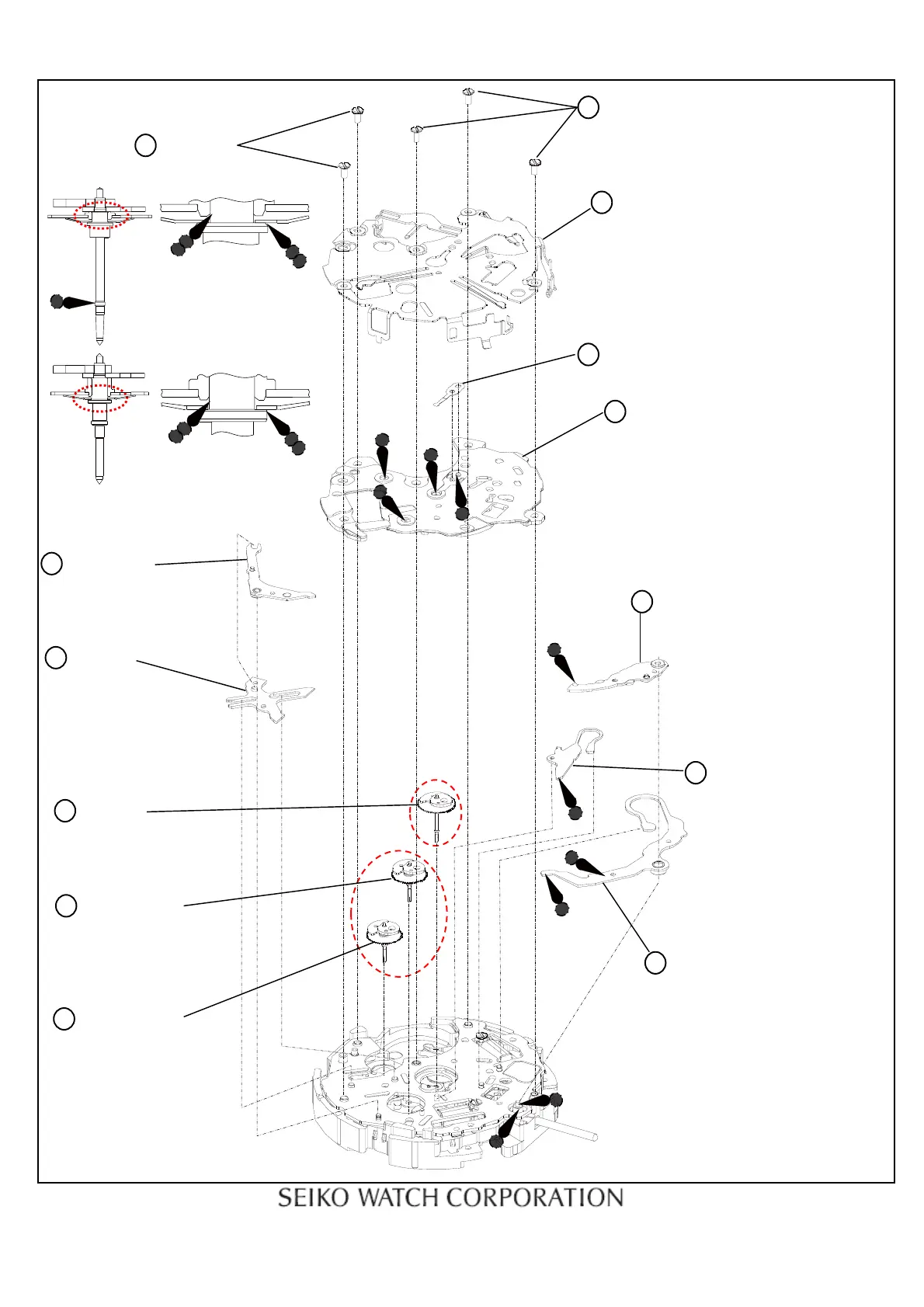 SEIKO WATCH CORPORATION