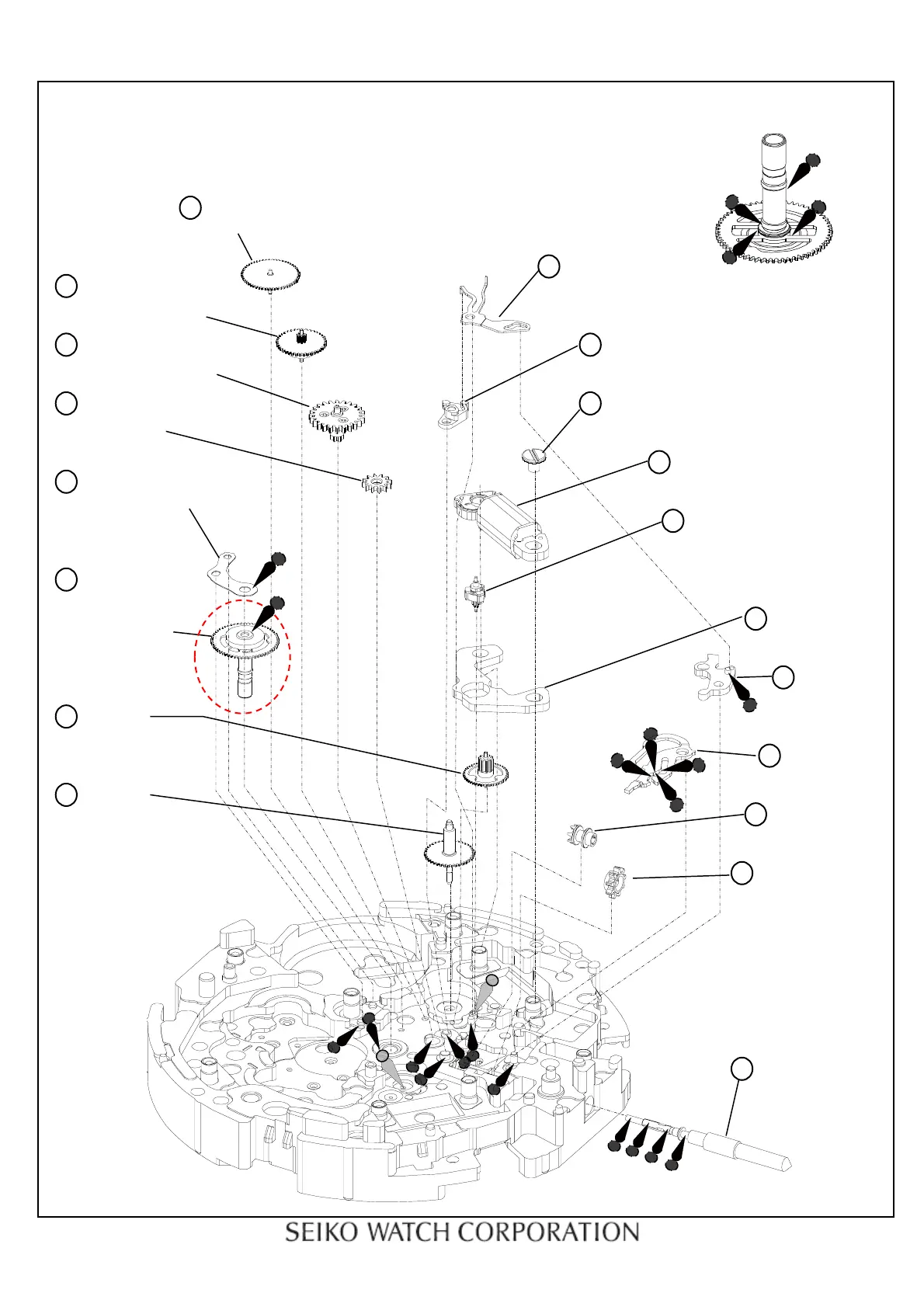 SEIKO WATCH CORPORATION