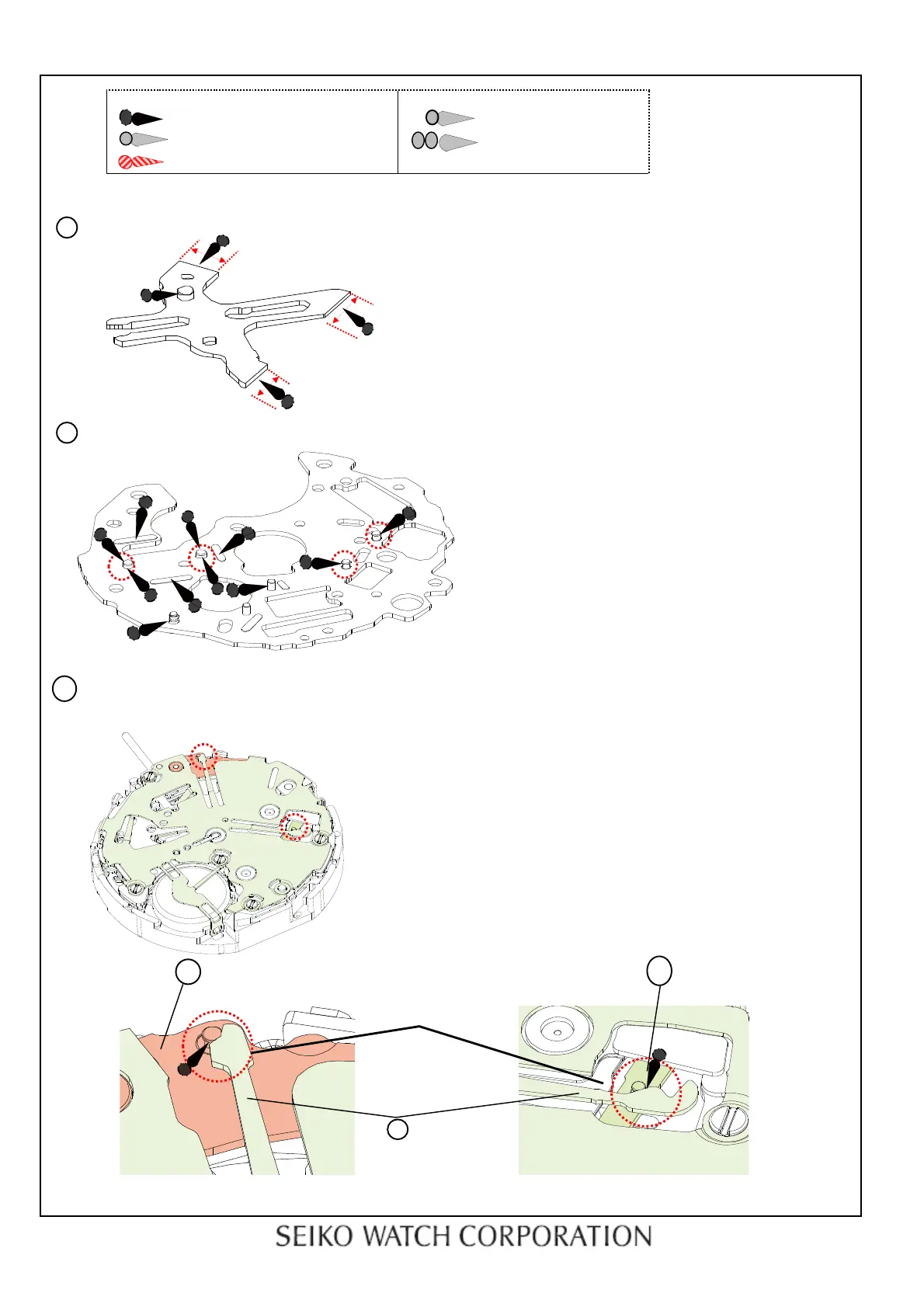 SEIKO WATCH CORPORATION