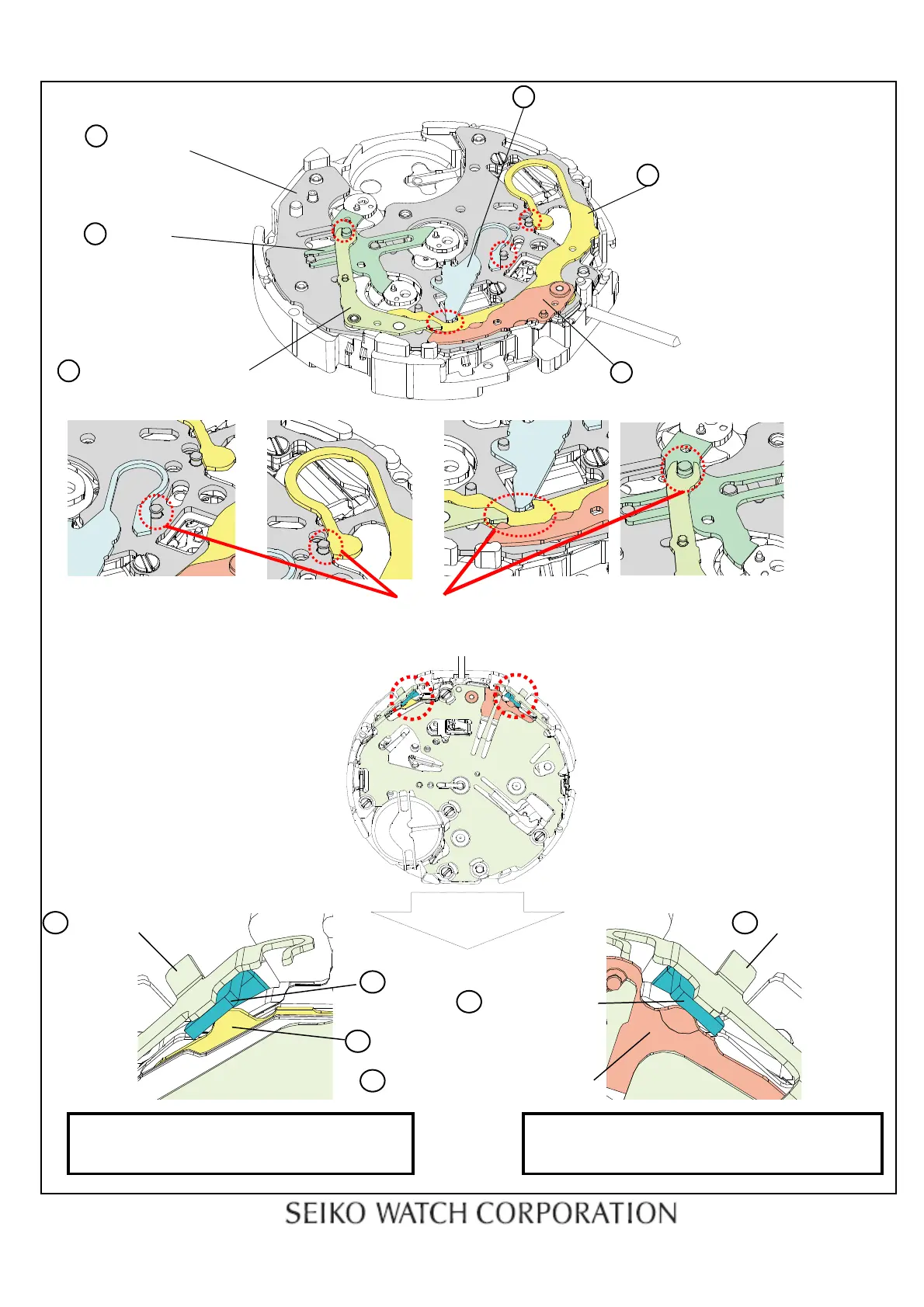 SEIKO WATCH CORPORATION