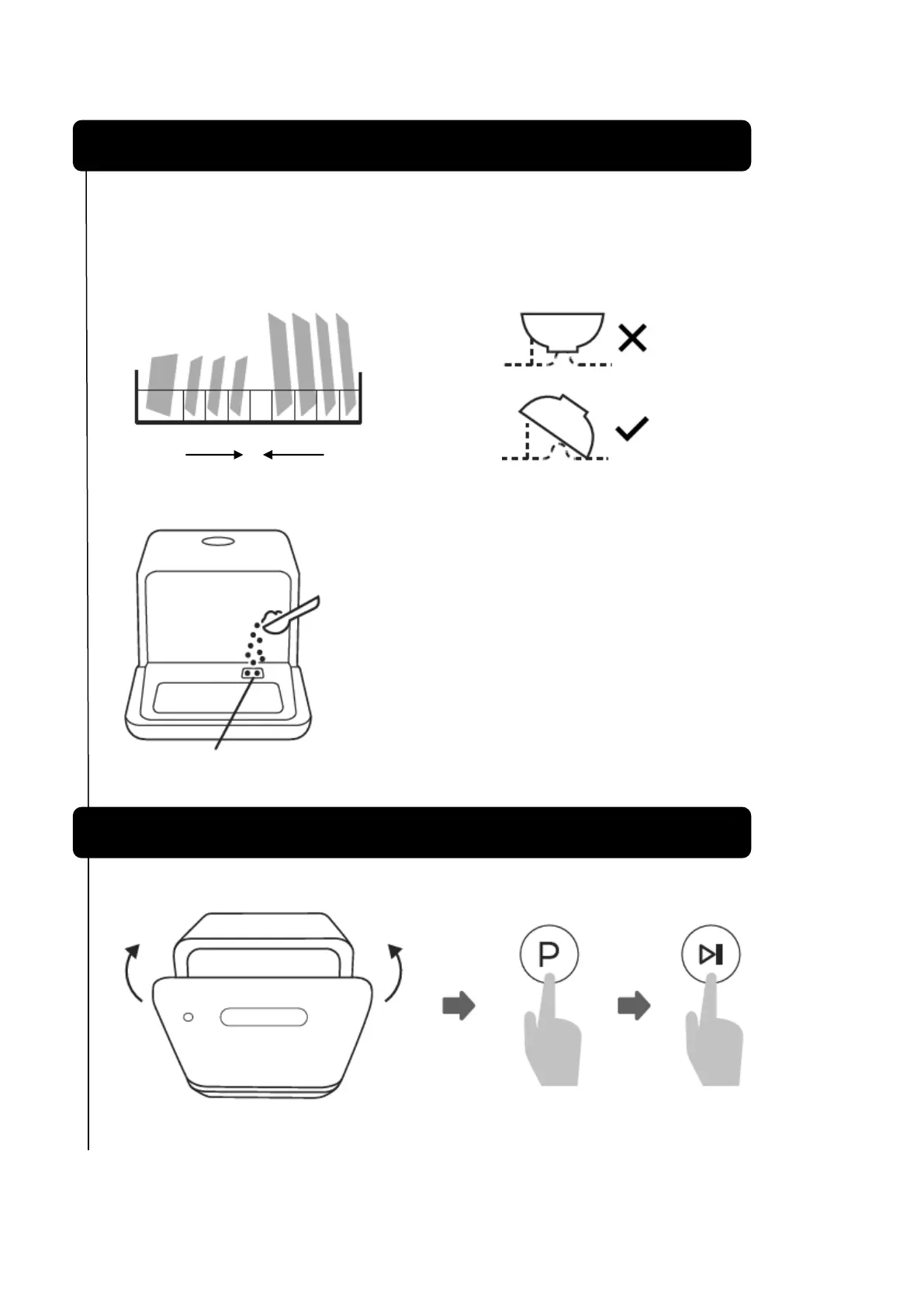 P