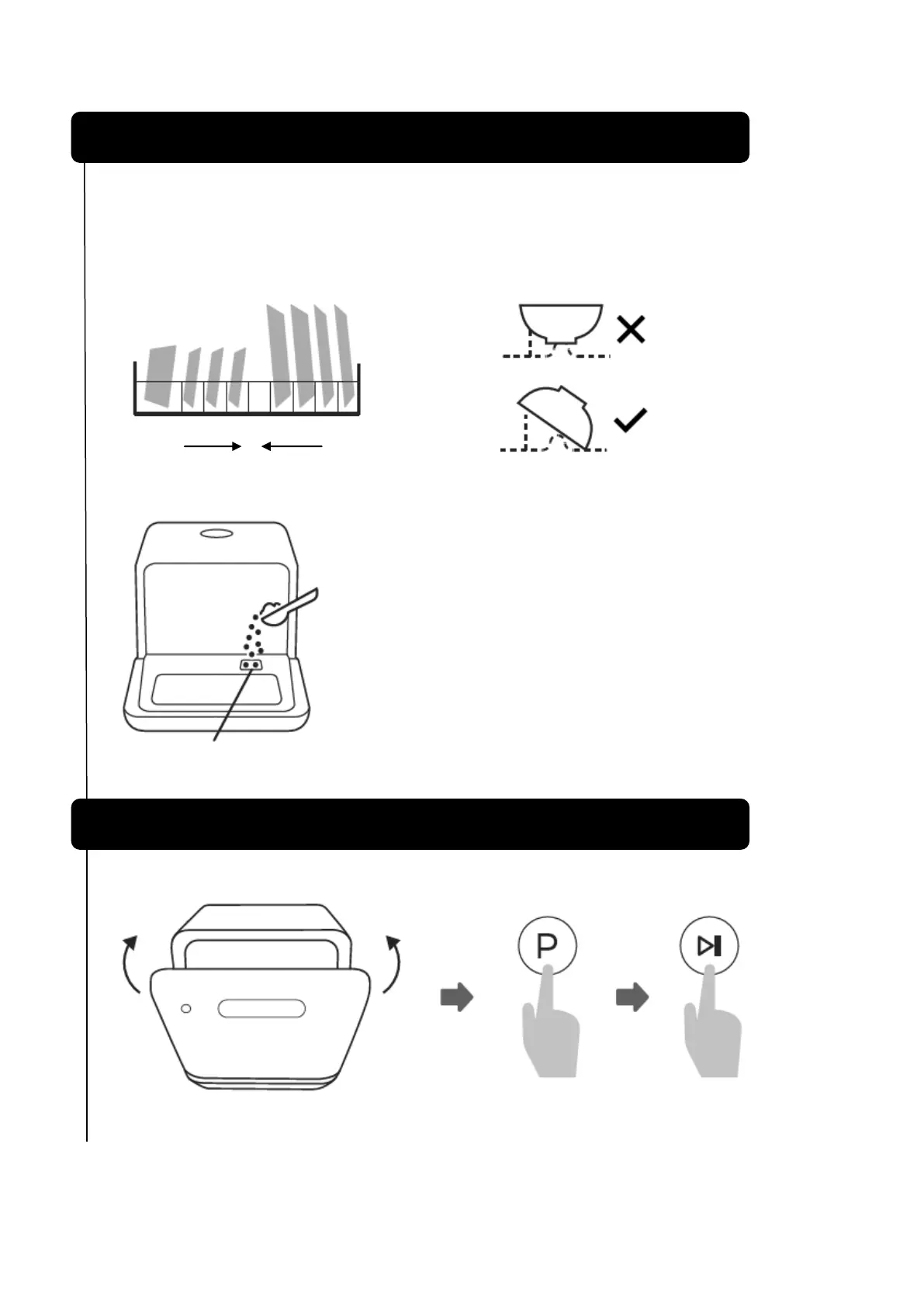 P