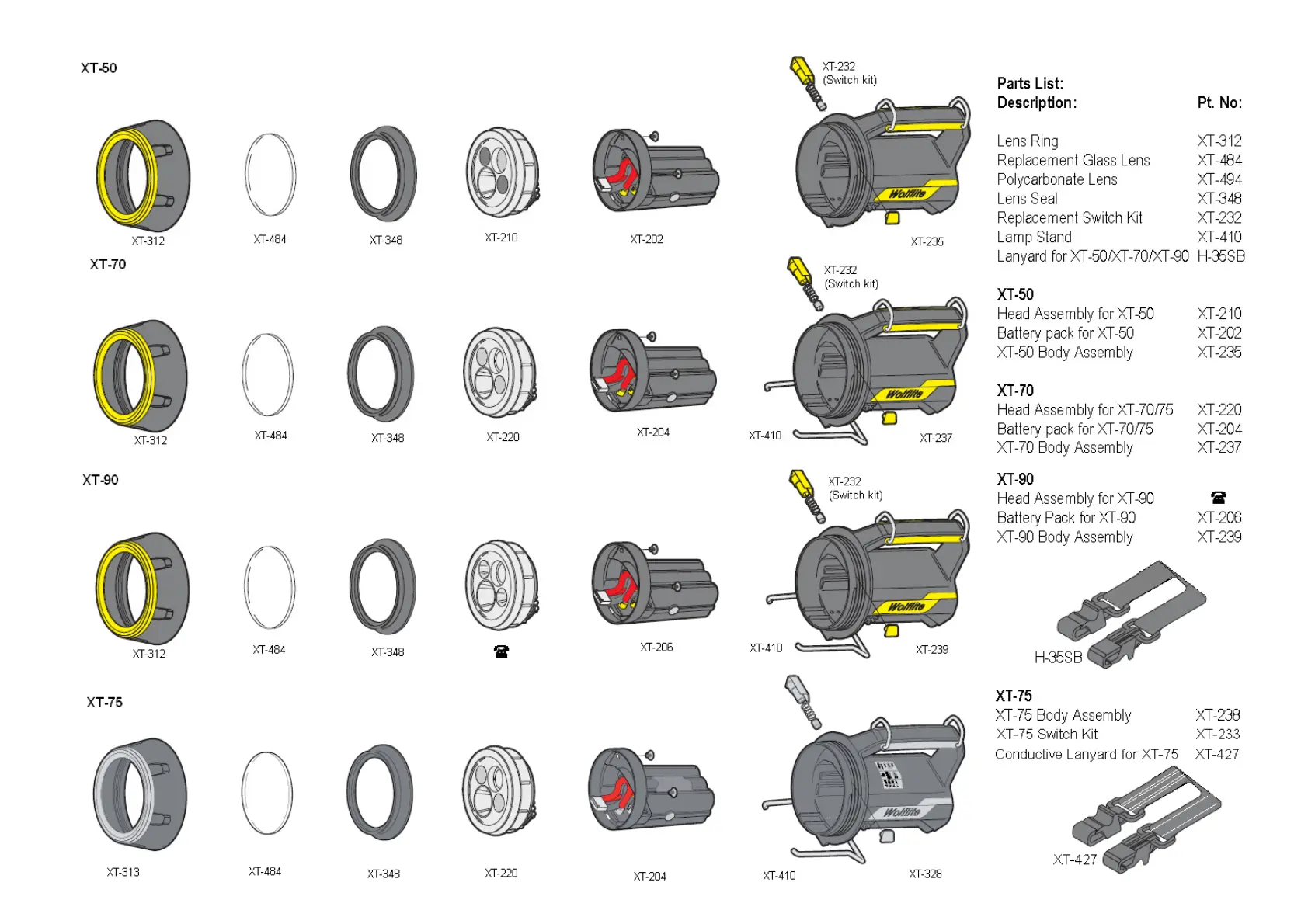 XT-50

XT-312 XT-484 XT-348 XT-210 XT-202

XT-232 (Switch kit)

Wolflite

XT-235

XT-70

XT-312 XT-484 XT-348 XT-220 XT-204

XT-232 (Switch kit)

Wolflite

XT-410 XT-237

XT-90

XT-312 XT-484 XT-348 ☎ XT-206

XT-232 (Switch kit)

Wolflite

XT-410 XT-239

XT-75

XT-313 XT-484 XT-348 XT-220 XT-204

Wolflite

XT-410 XT-328

Parts List:

| Description: | Pt. No: |
|---|---|
| Lens Ring | XT-312 |
| Replacement Glass Lens | XT-484 |
| Polycarbonate Lens | XT-494 |
| Lens Seal | XT-348 |
| Replacement Switch Kit | XT-232 |
| Lamp Stand | XT-410 |
| Lanyard for XT-50/XT-70/XT-90 | H-35SB |

XT-50

| Head Assembly for XT-50 | XT-210 |
|---|---|
| Battery pack for XT-50 | XT-202 |
| XT-50 Body Assembly | XT-235 |

XT-70

| Head Assembly for XT-70/75 | XT-220 |
|---|---|
| Battery pack for XT-70/75 | XT-204 |
| XT-70 Body Assembly | XT-237 |

XT-90

| Head Assembly for XT-90 | ☎ |
|---|---|
| Battery Pack for XT-90 | XT-206 |
| XT-90 Body Assembly | XT-239 |

H-35SB

XT-75

| XT-75 Body Assembly | XT-238 |
|---|---|
| XT-75 Switch Kit | XT-233 |
| Conductive Lanyard for XT-75 | XT-427 |

XT-427