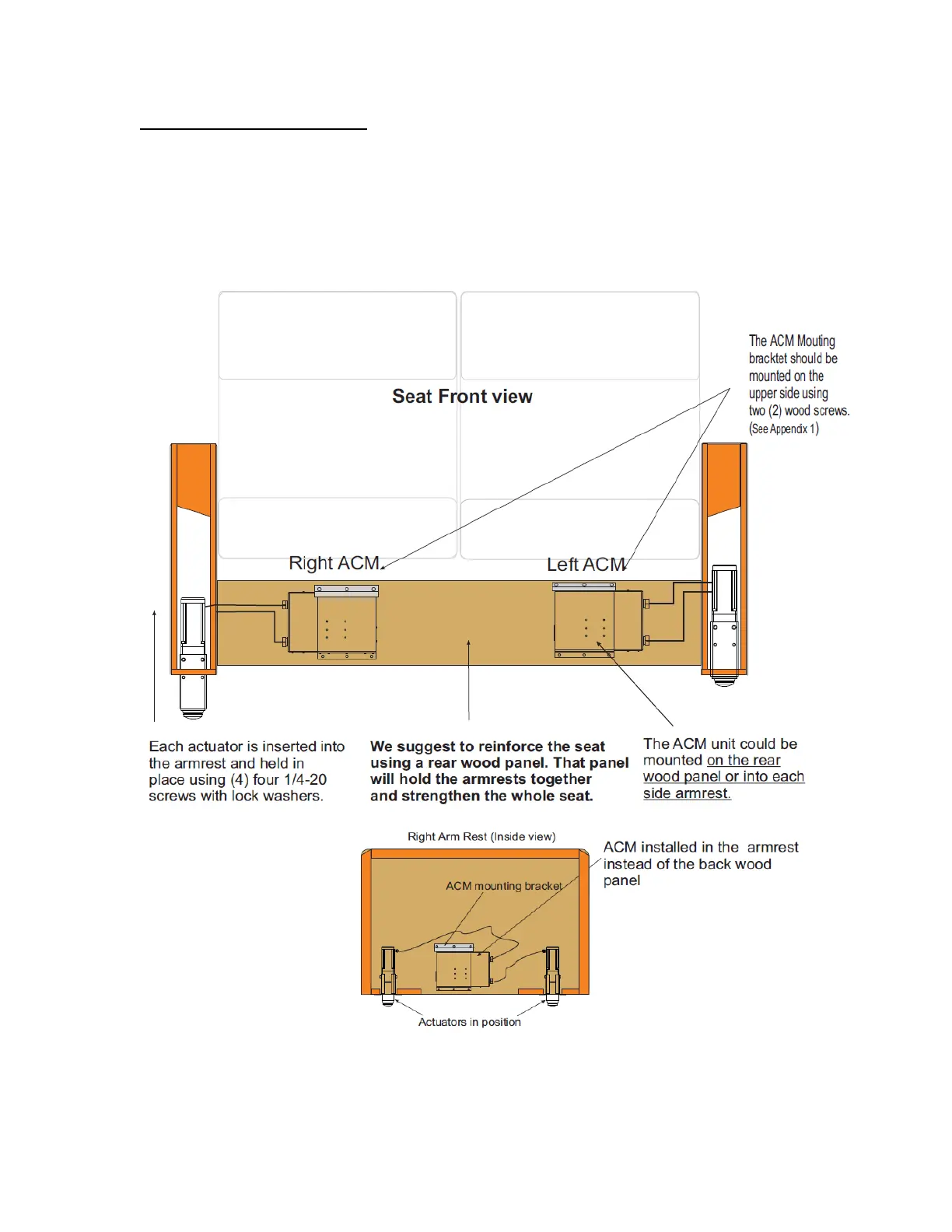 Seat Front view

The ACM Mouting bracktet should be mounted on the upper side using two (2) wood screws. (See Appendix 1)

Right ACM

Left ACM

Each actuator is inserted into the armrest and held in place using (4) four 1/4-20 screws with lock washers.

We suggest to reinforce the seat using a rear wood panel. That panel will hold the armrests together and strengthen the whole seat.

The ACM unit could be mounted on the rear wood panel or into each side armrest.

Right Arm Rest (Inside view)

ACM installed in the armrest instead of the back wood panel

ACM mounting bracket

Actuators in position