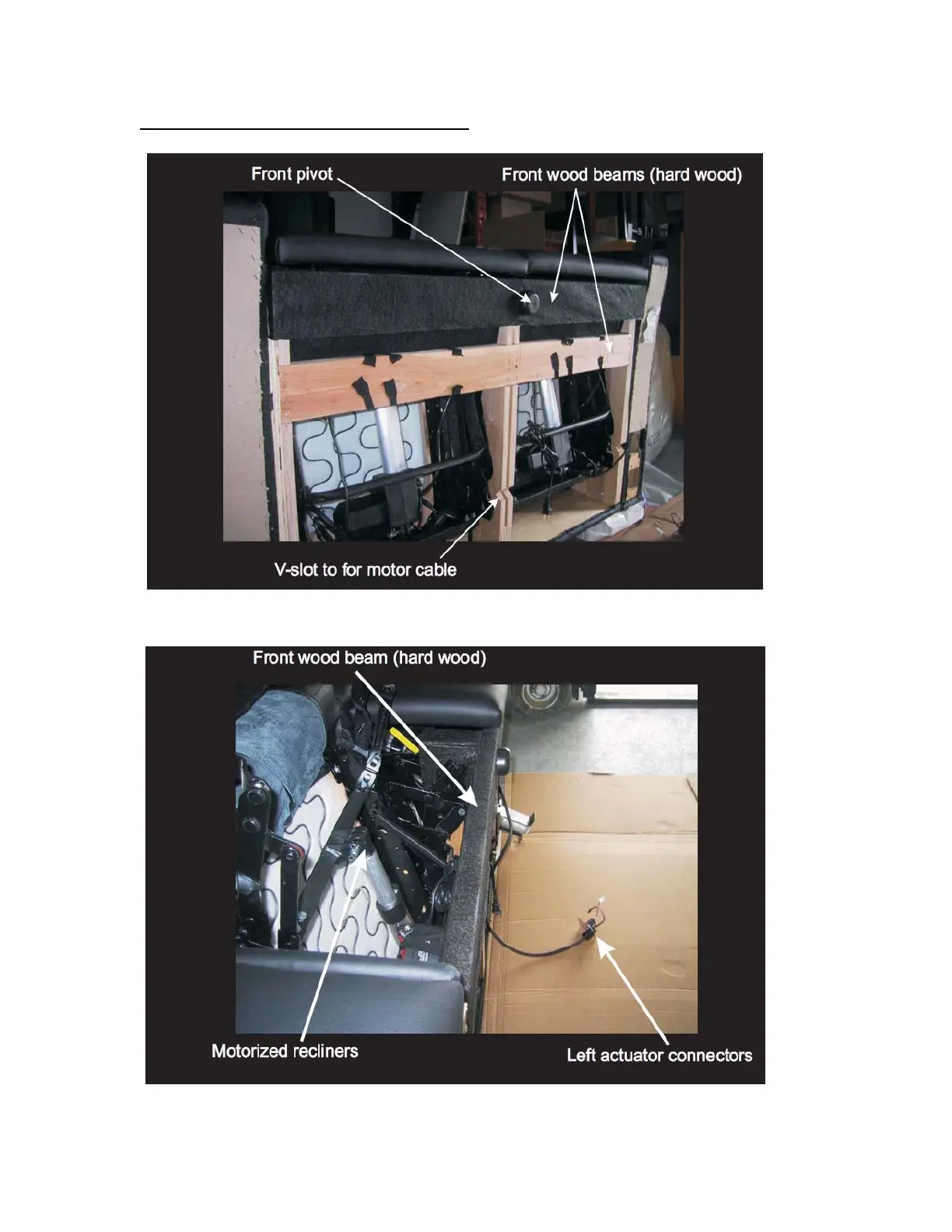 Front pivot

Front wood beams (hard wood)

V-slot to for motor cable

Front wood beam (hard wood)

Motorized recliners

Left actuator connectors