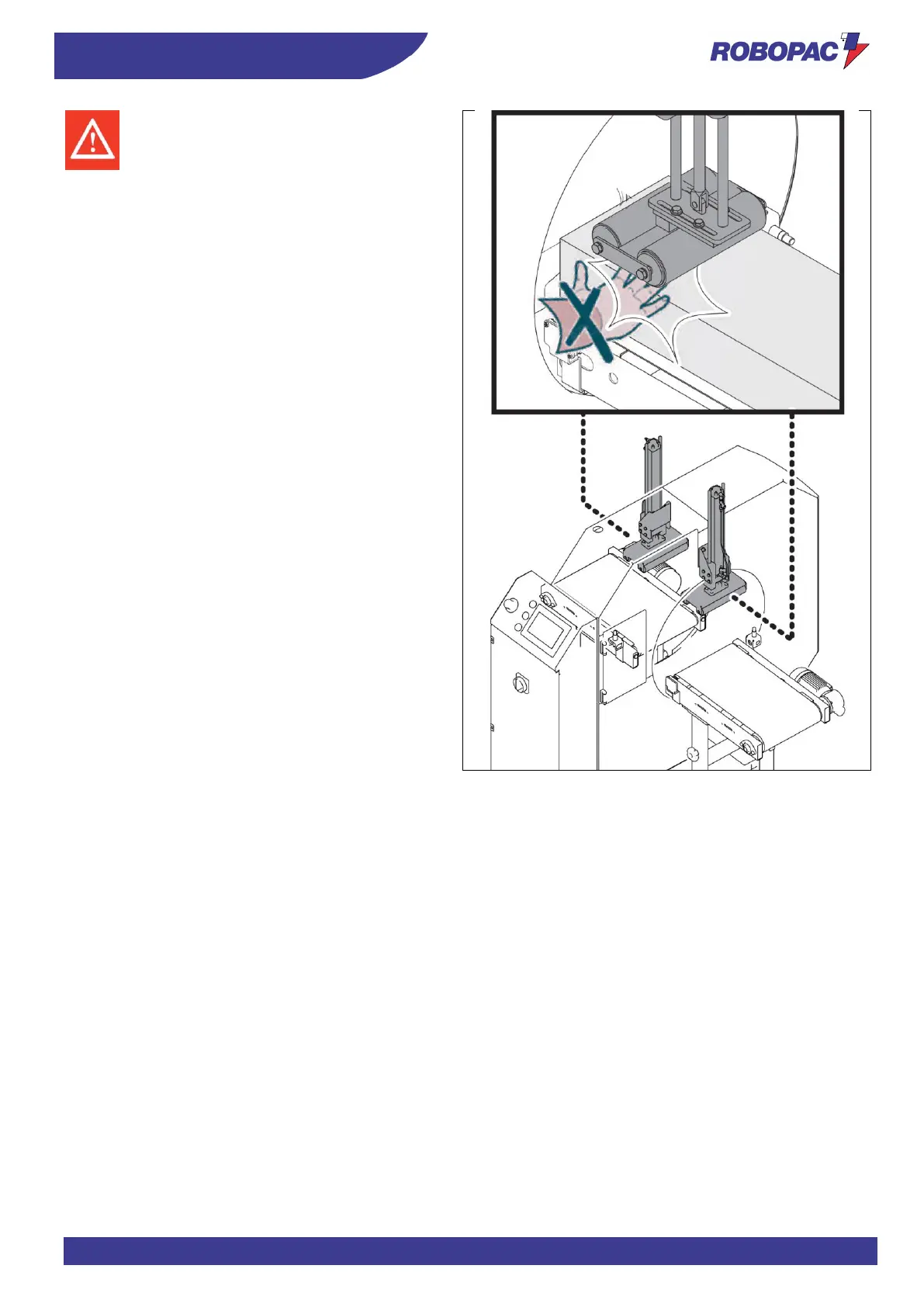 ROBOPAC