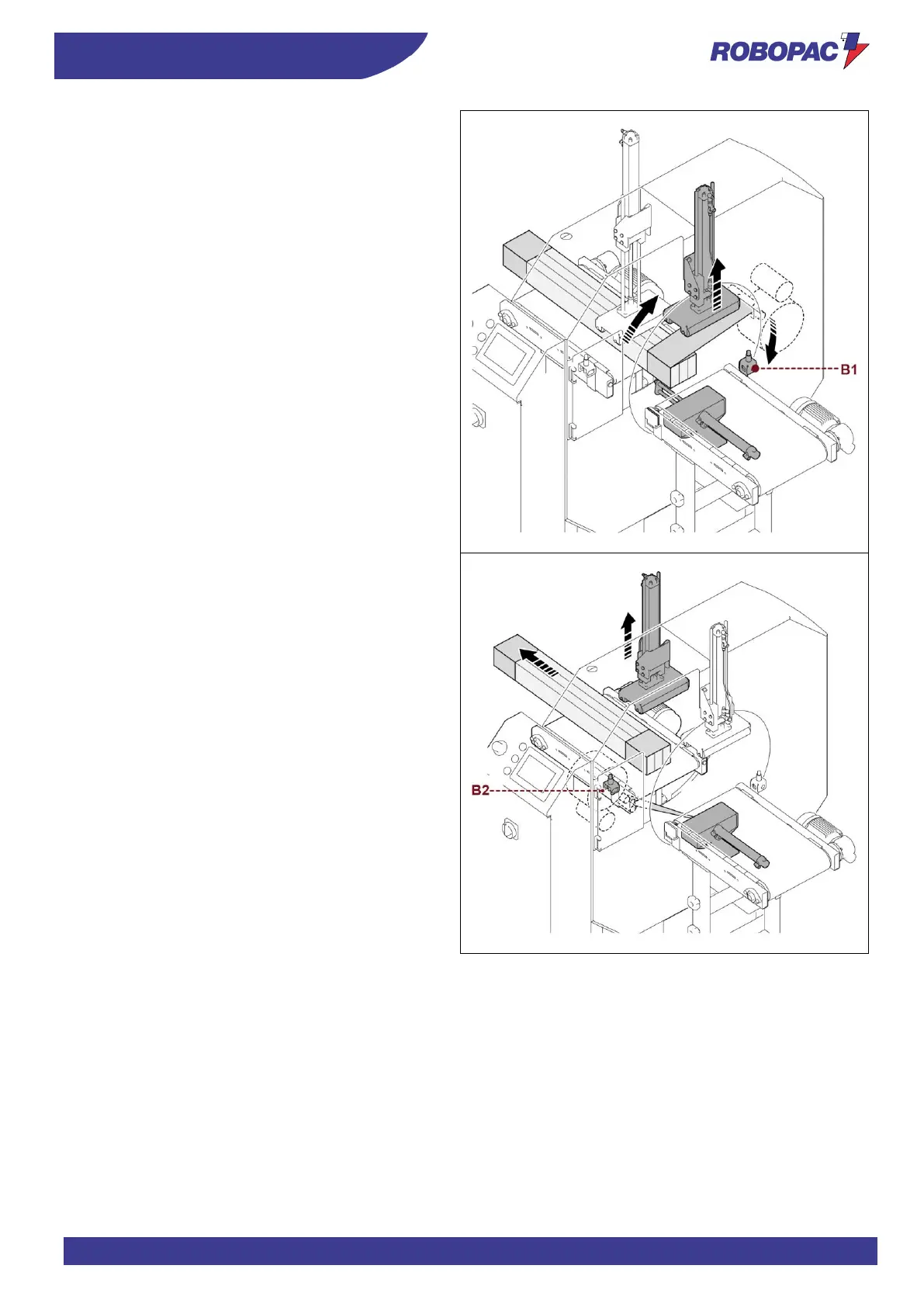 ROBOPAC

B1

B2