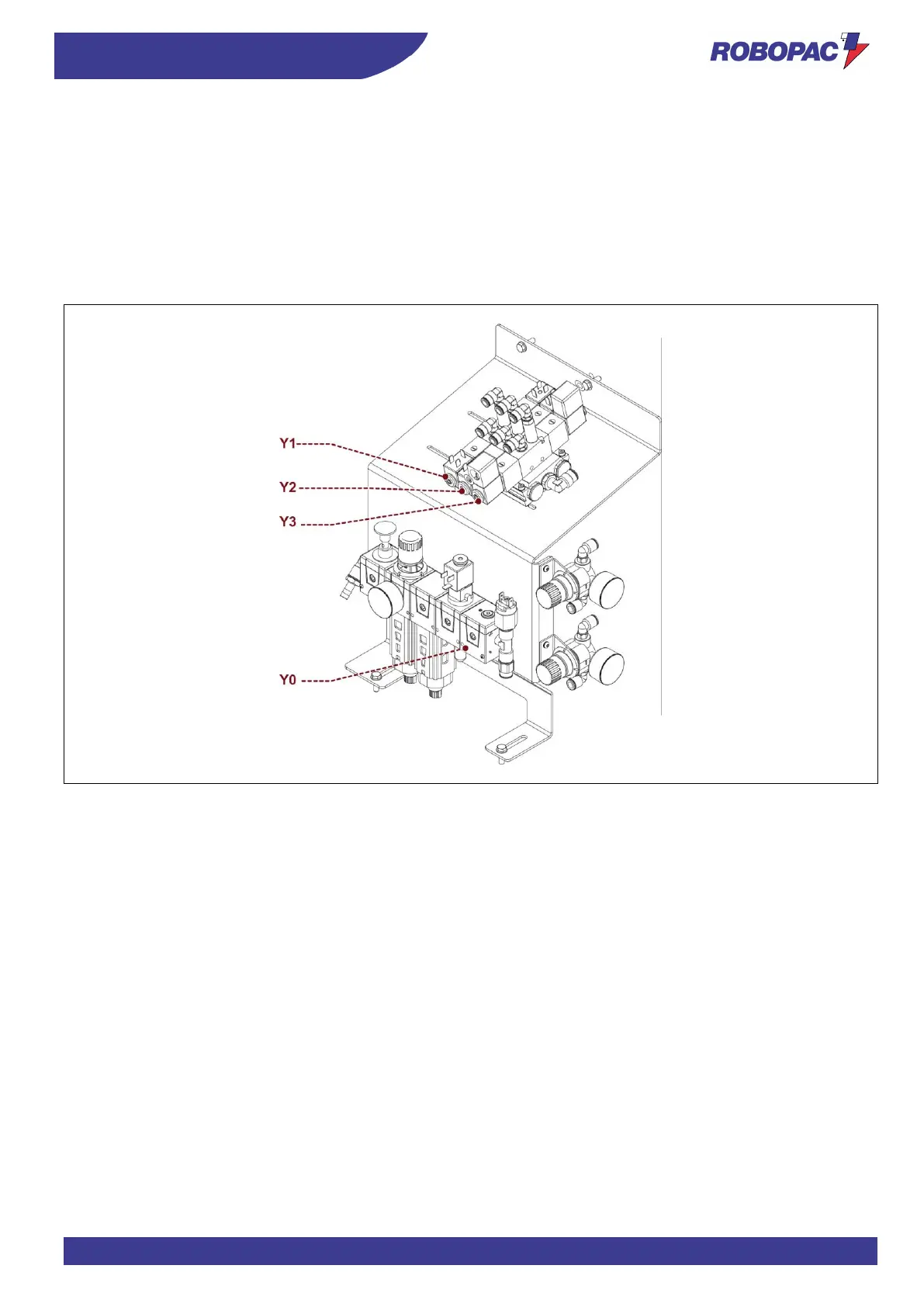 ROBOPAC

Y1
Y2
Y3
Y0