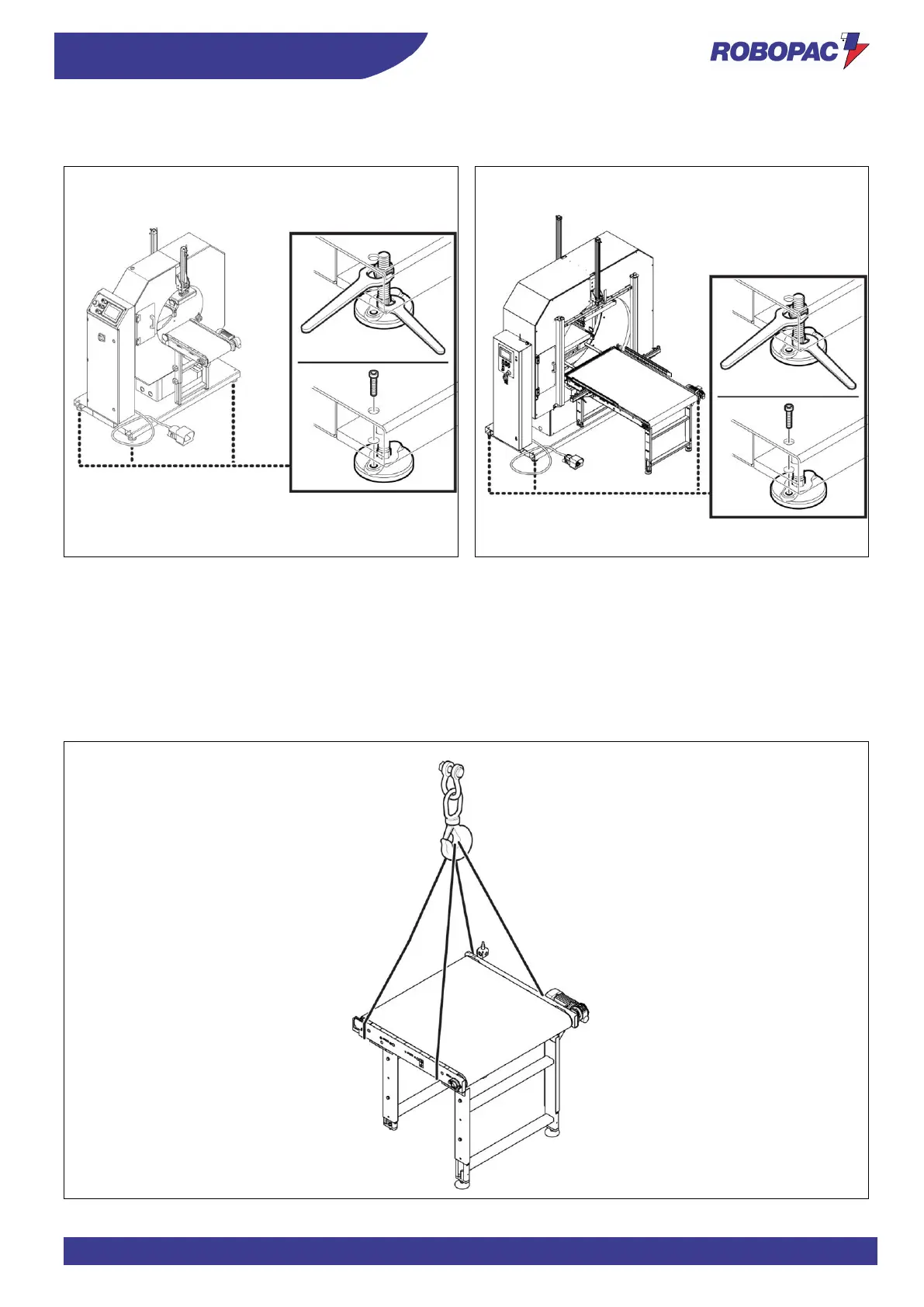 ROBOPAC