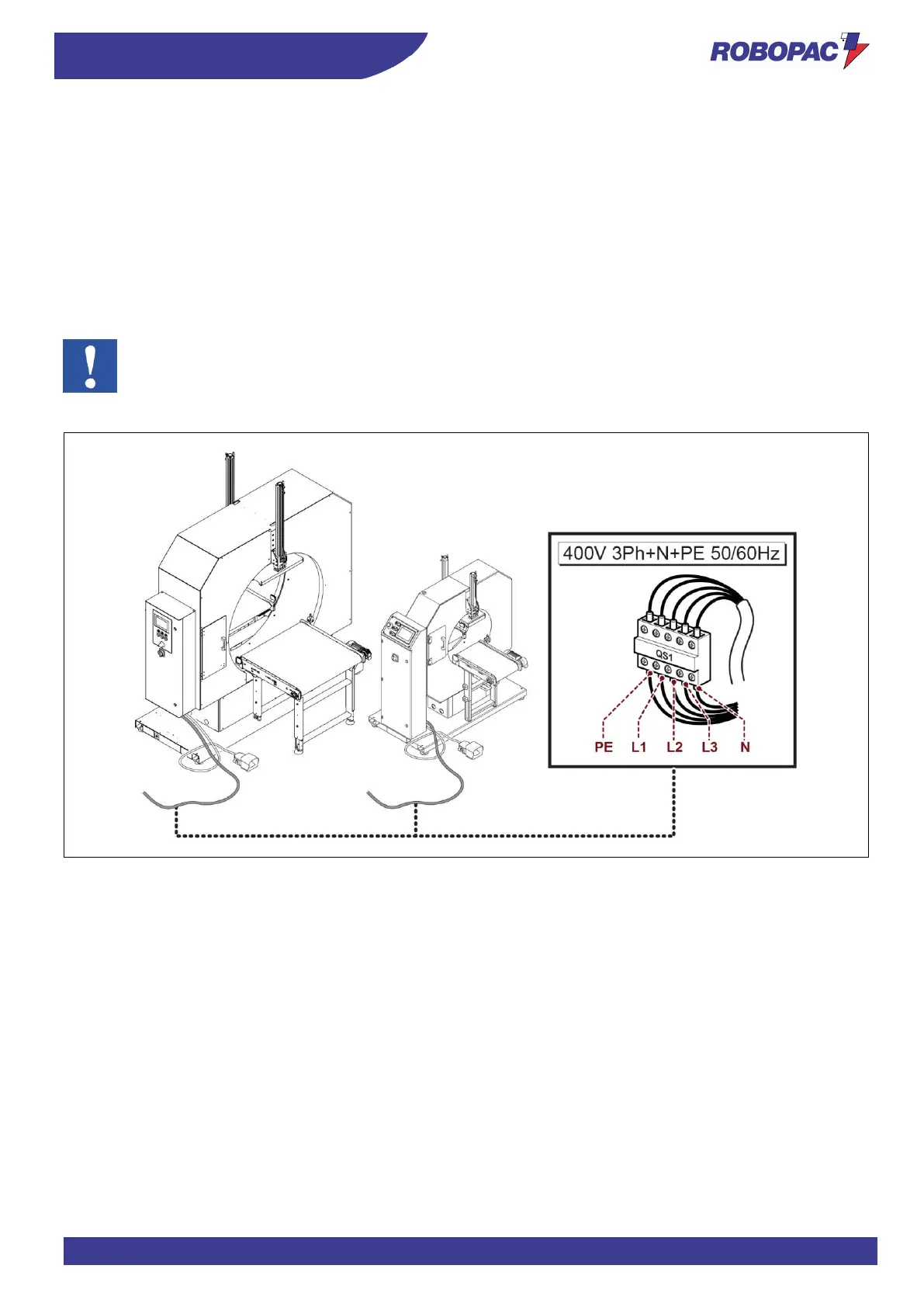 ROBOPAC

400V 3Ph+N+PE 50/60Hz

QS1

PE L1 L2 L3 N