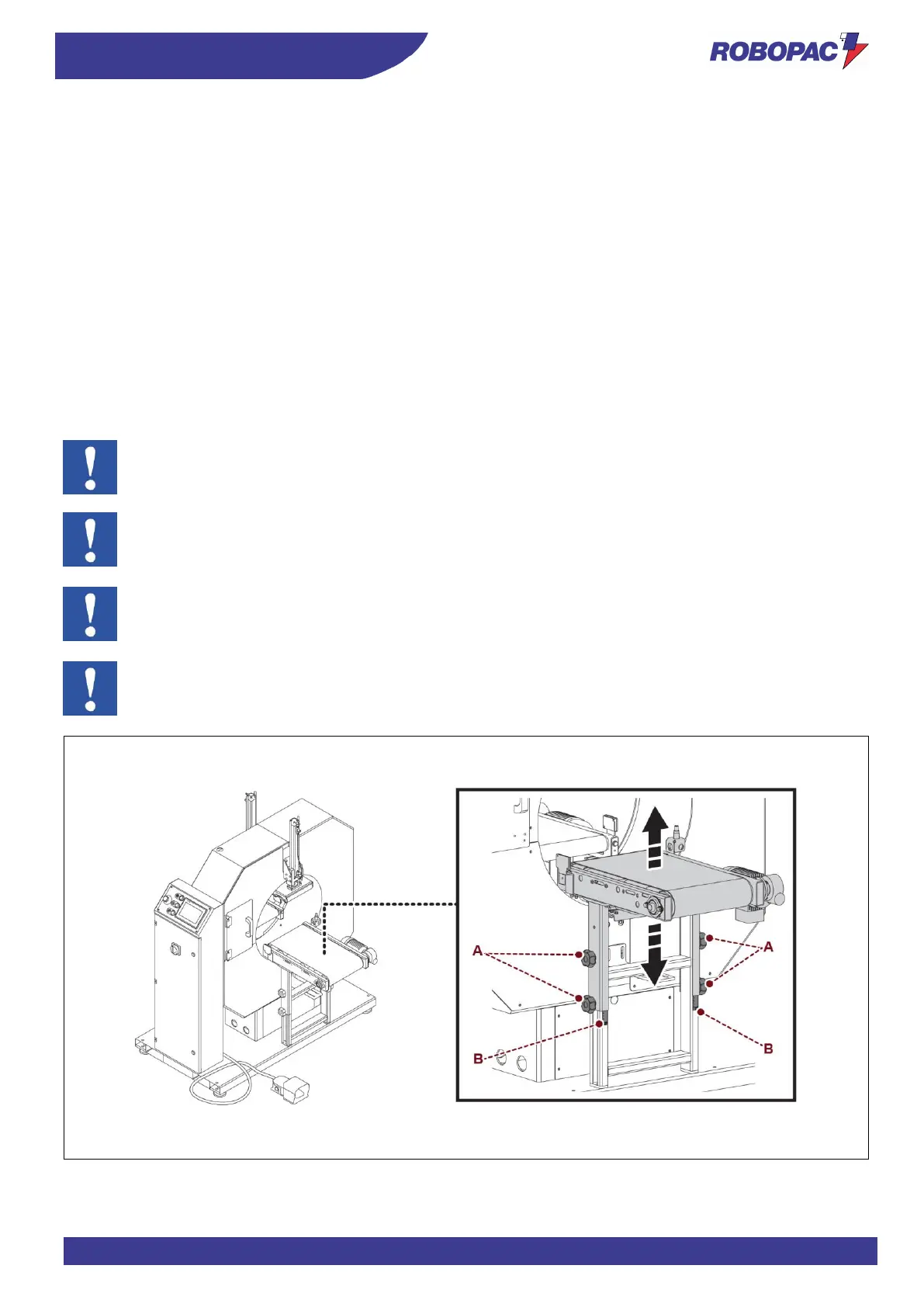 ROBOPAC

A
A
B
B