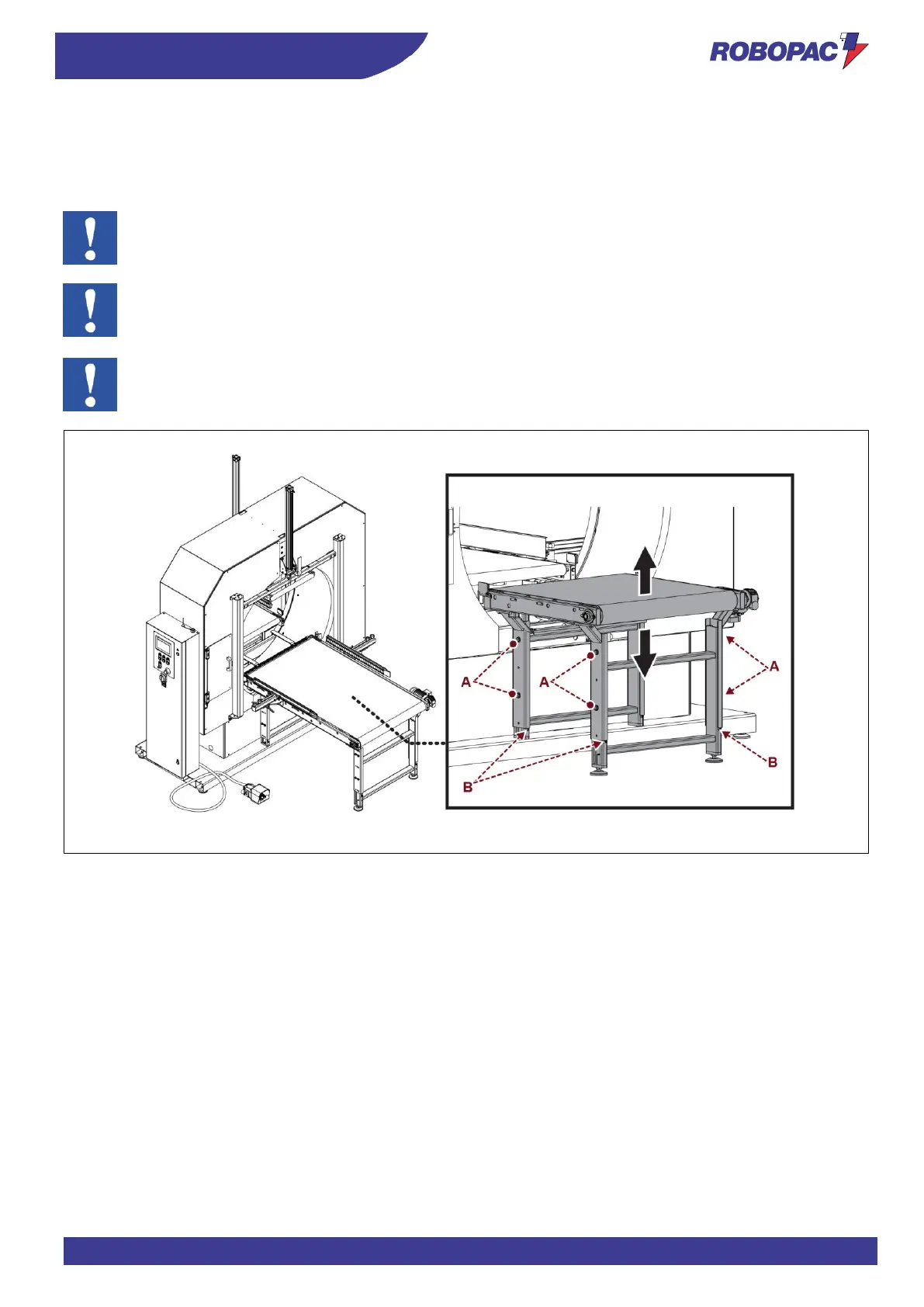 ROBOPAC

A
A
A
B
B