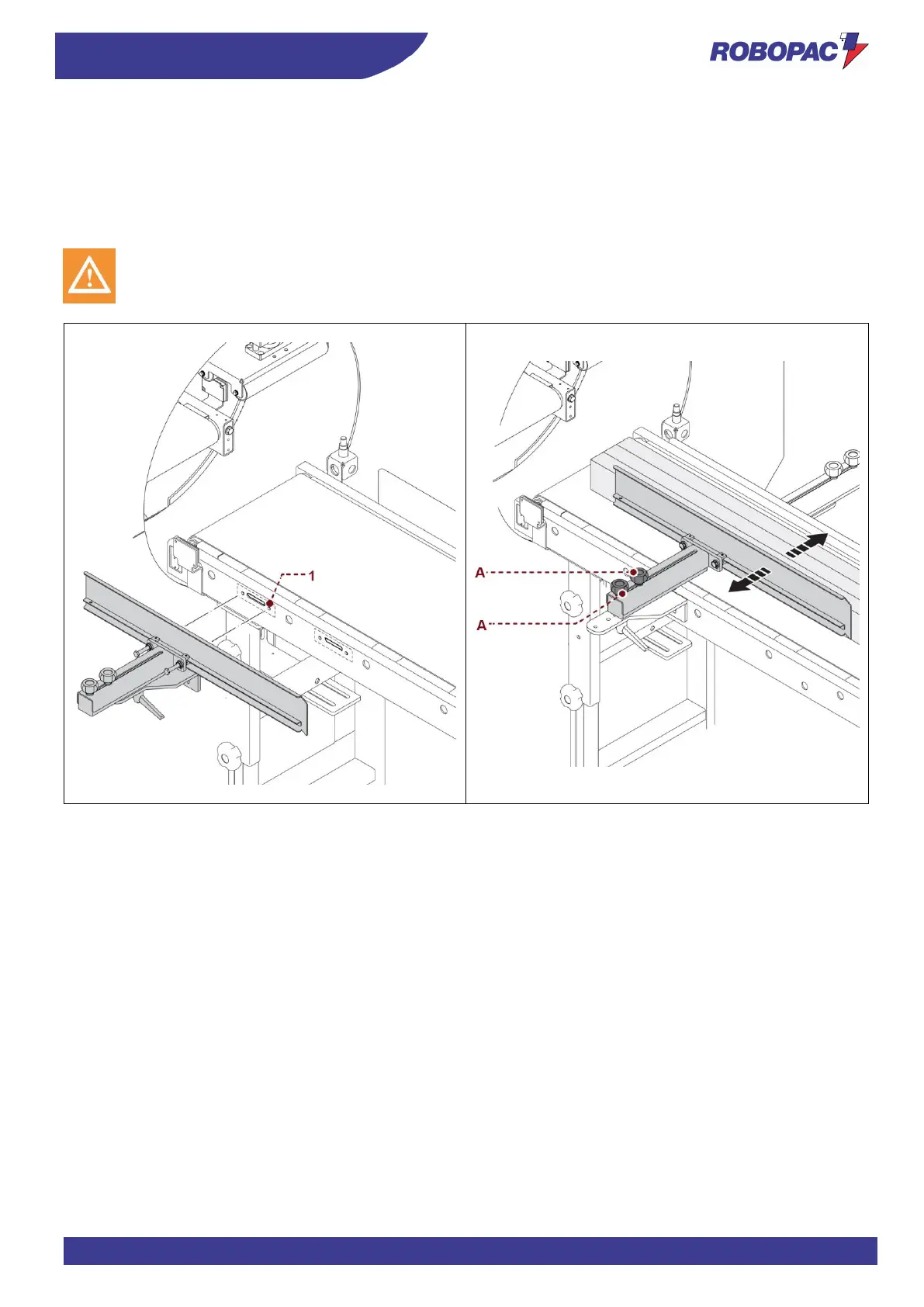 ROBOPAC

1

A

A