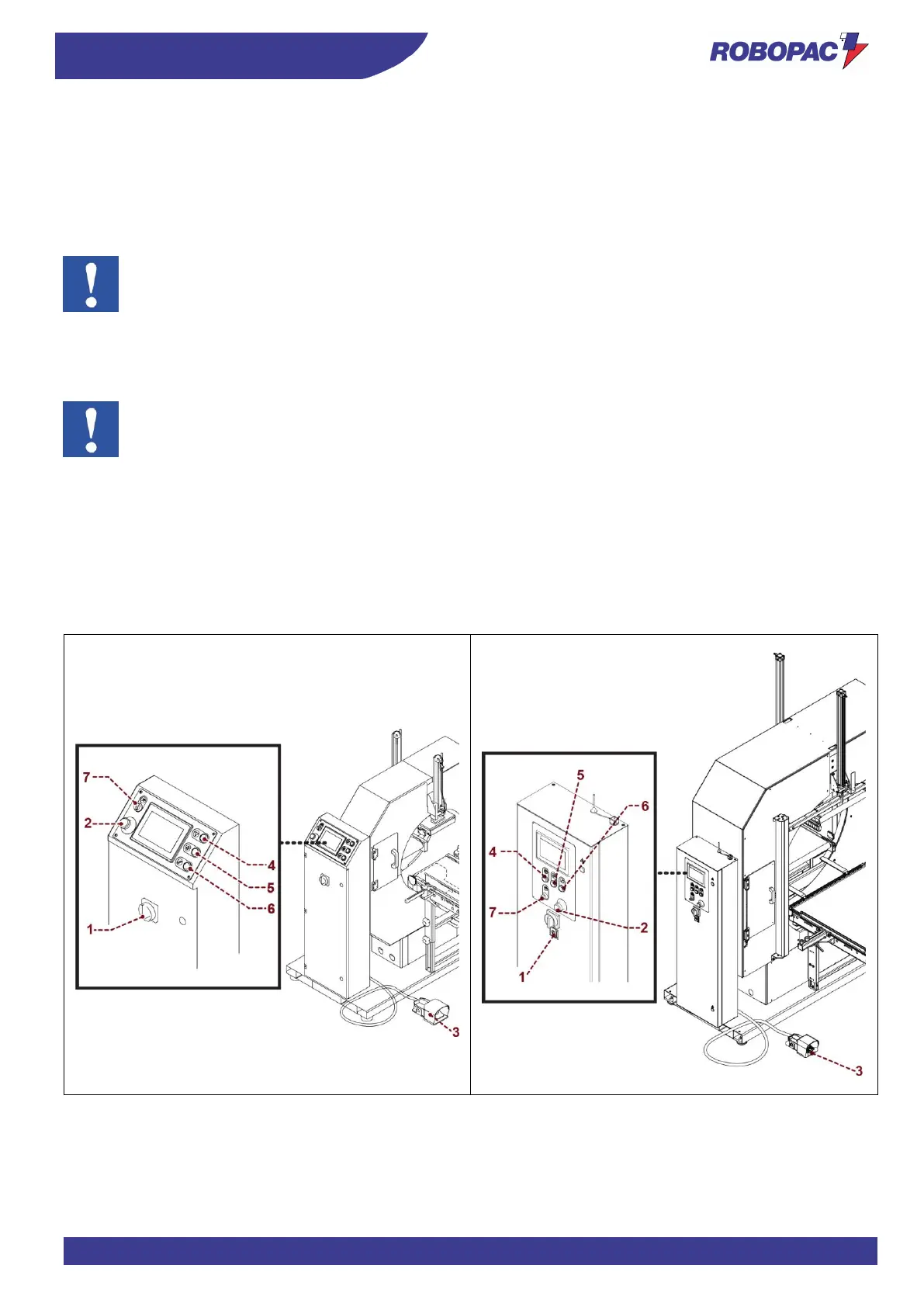 ROBOPAC

7
2
4
5
6
1
3

5
6
4
7
2
1
3