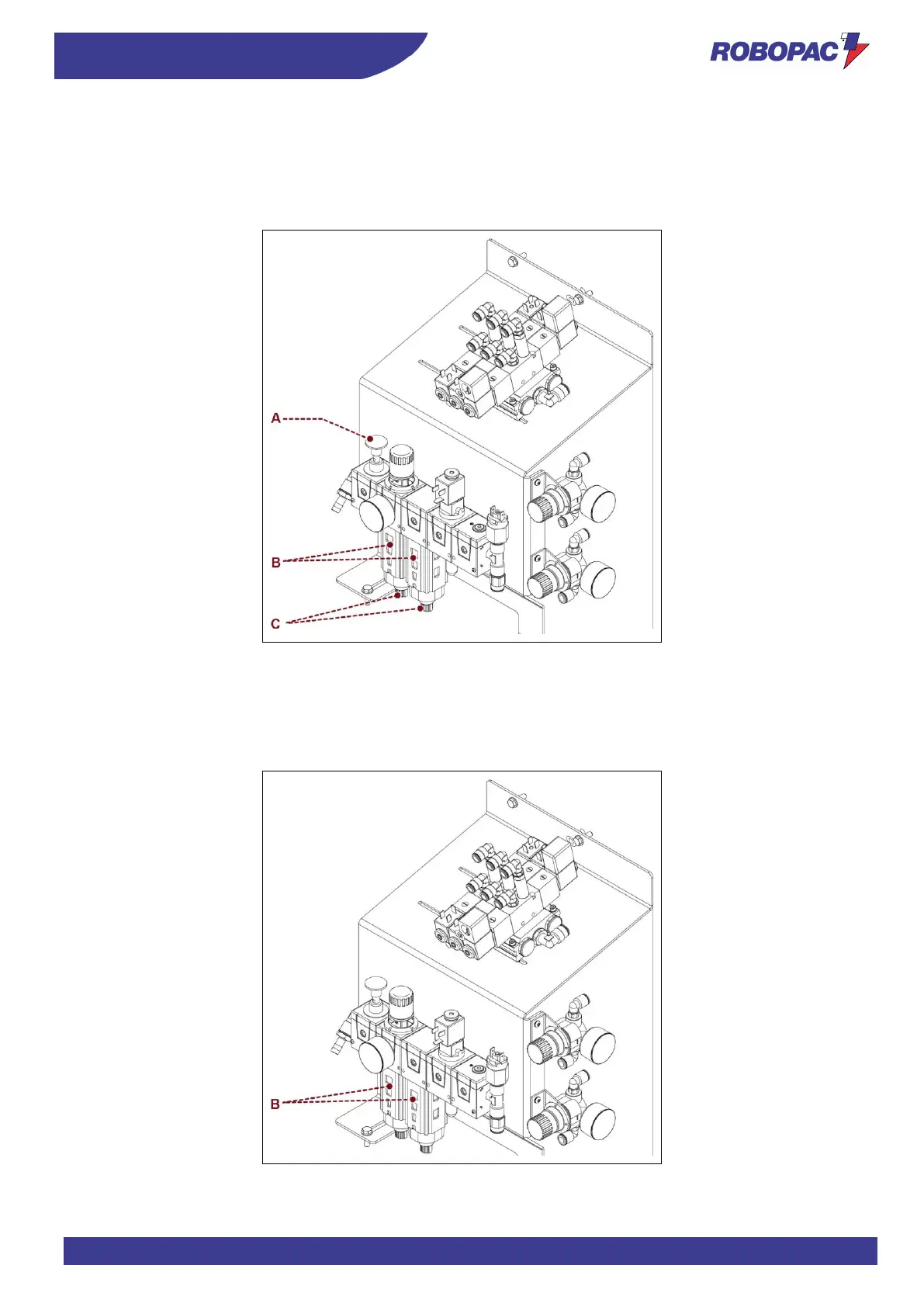 ROBOPAC

A

B

C

B