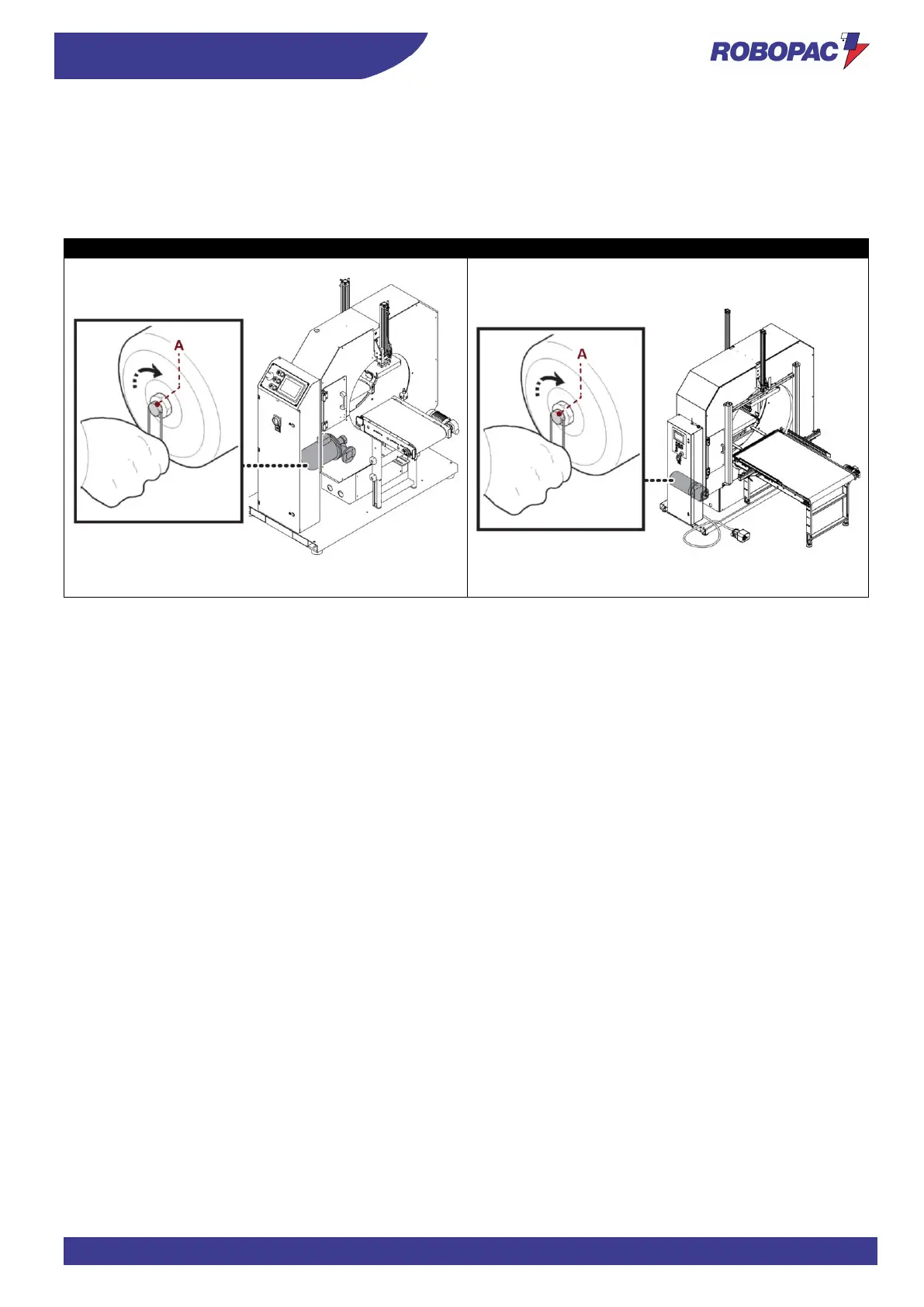 ROBOPAC

A

A