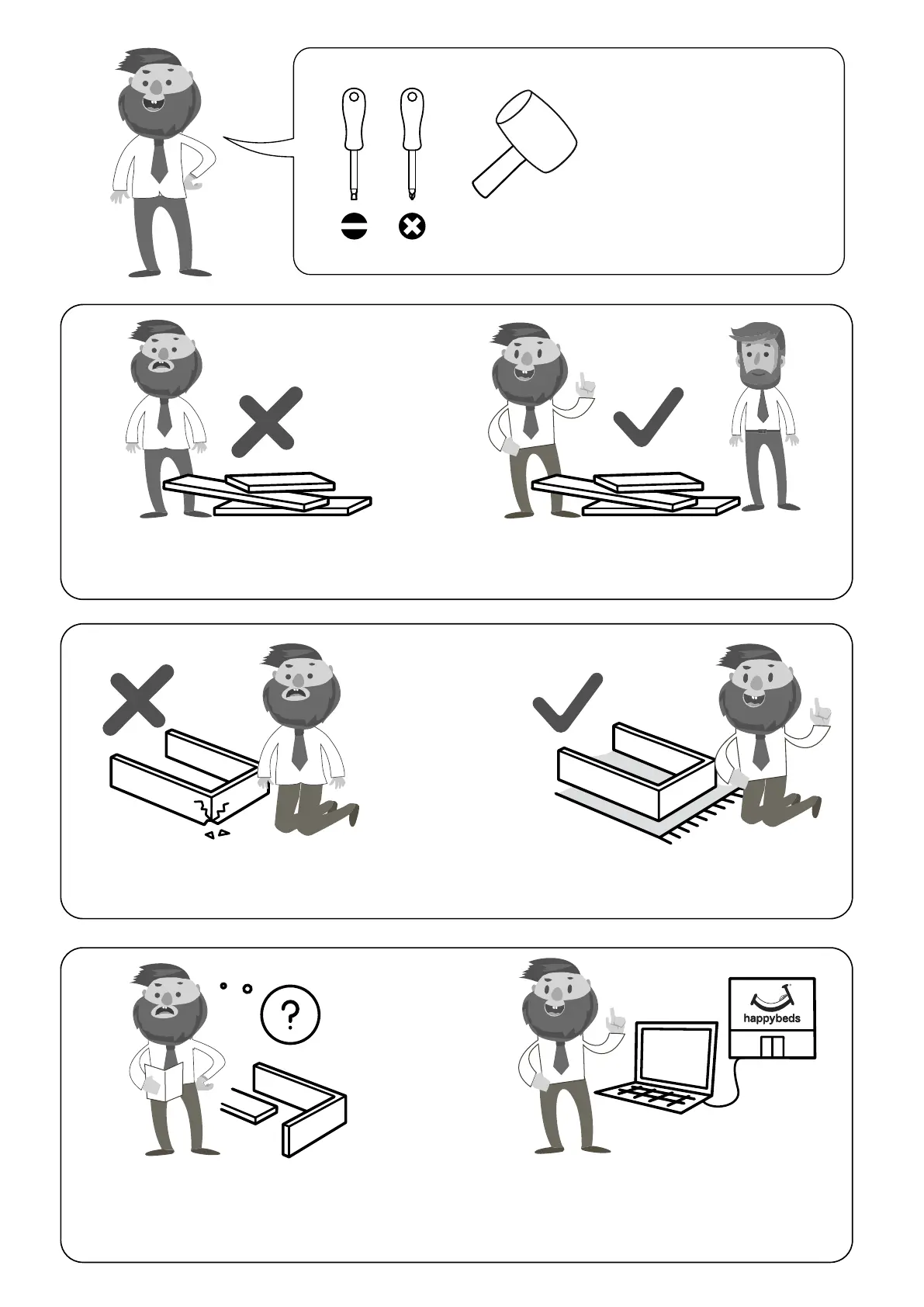 ?

happybeds