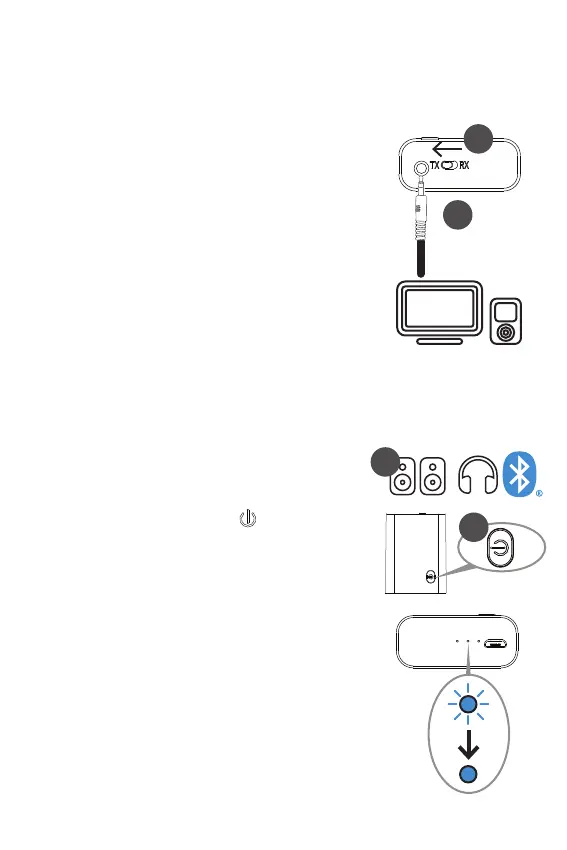 TX RX